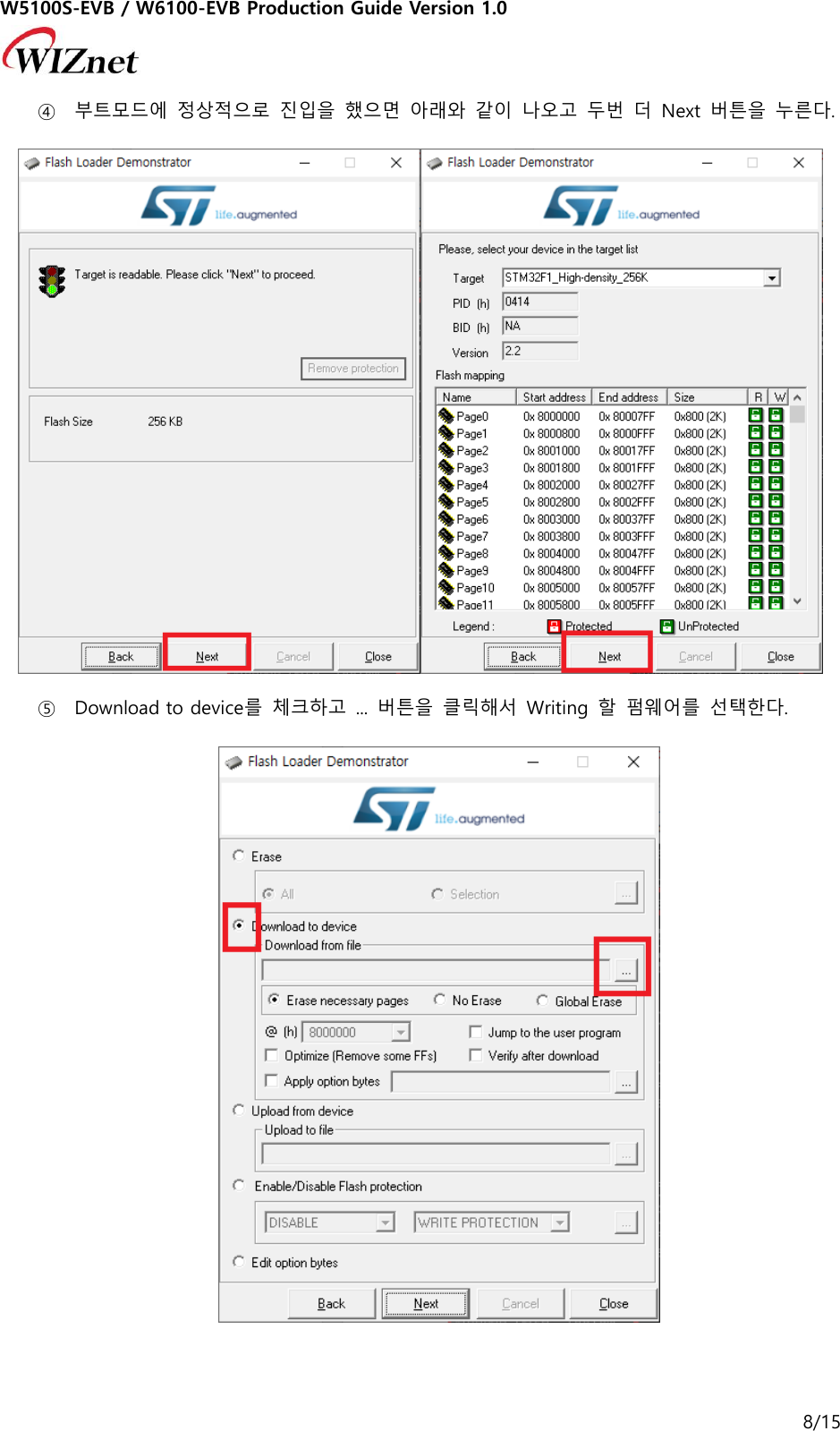 W5100S-EVB / W6100-EVB Production Guide Version 1.0

WIZnet

④ 부트모드에 정상적으로 진입을 했으면 아래와 같이 나오고 두번 더 Next 버튼을 누른다.

Flash Loader Demonstrator

life.augmented

Target is readable. Please click "Next" to proceed.

Remove protection

Flash Size 256 KB

Back Next Cancel Close

Flash Loader Demonstrator

life.augmented

Please, select your device in the target list

Target STM32F1_High-density_256K

PID (h) 0414

BID (h) NA

Version 2.2

Flash mapping

| Name | Start address | End address | Size | R | W |
|---|---|---|---|---|---|
| Page0 | 0x 8000000 | 0x 80007FF | 0x800 (2K) | | |
| Page1 | 0x 8000800 | 0x 8000FFF | 0x800 (2K) | | |
| Page2 | 0x 8001000 | 0x 80017FF | 0x800 (2K) | | |
| Page3 | 0x 8001800 | 0x 8001FFF | 0x800 (2K) | | |
| Page4 | 0x 8002000 | 0x 80027FF | 0x800 (2K) | | |
| Page5 | 0x 8002800 | 0x 8002FFF | 0x800 (2K) | | |
| Page6 | 0x 8003000 | 0x 80037FF | 0x800 (2K) | | |
| Page7 | 0x 8003800 | 0x 8003FFF | 0x800 (2K) | | |
| Page8 | 0x 8004000 | 0x 80047FF | 0x800 (2K) | | |
| Page9 | 0x 8004800 | 0x 8004FFF | 0x800 (2K) | | |
| Page10 | 0x 8005000 | 0x 80057FF | 0x800 (2K) | | |
| Page11 | 0x 8005800 | 0x 8005FFF | 0x800 (2K) | | |

Legend : Protected UnProtected

Back Next Cancel Close

⑤ Download to device를 체크하고 ... 버튼을 클릭해서 Writing 할 펌웨어를 선택한다.

Flash Loader Demonstrator

life.augmented

Erase

All Selection ...

Download to device

Download from file

...

Erase necessary pages No Erase Global Erase

@ (h) 8000000 Jump to the user program

Optimize (Remove some FFs) Verify after download

Apply option bytes ...

Upload from device

Upload to file

...

Enable/Disable Flash protection

DISABLE WRITE PROTECTION ...

Edit option bytes

Back Next Cancel Close

8/15