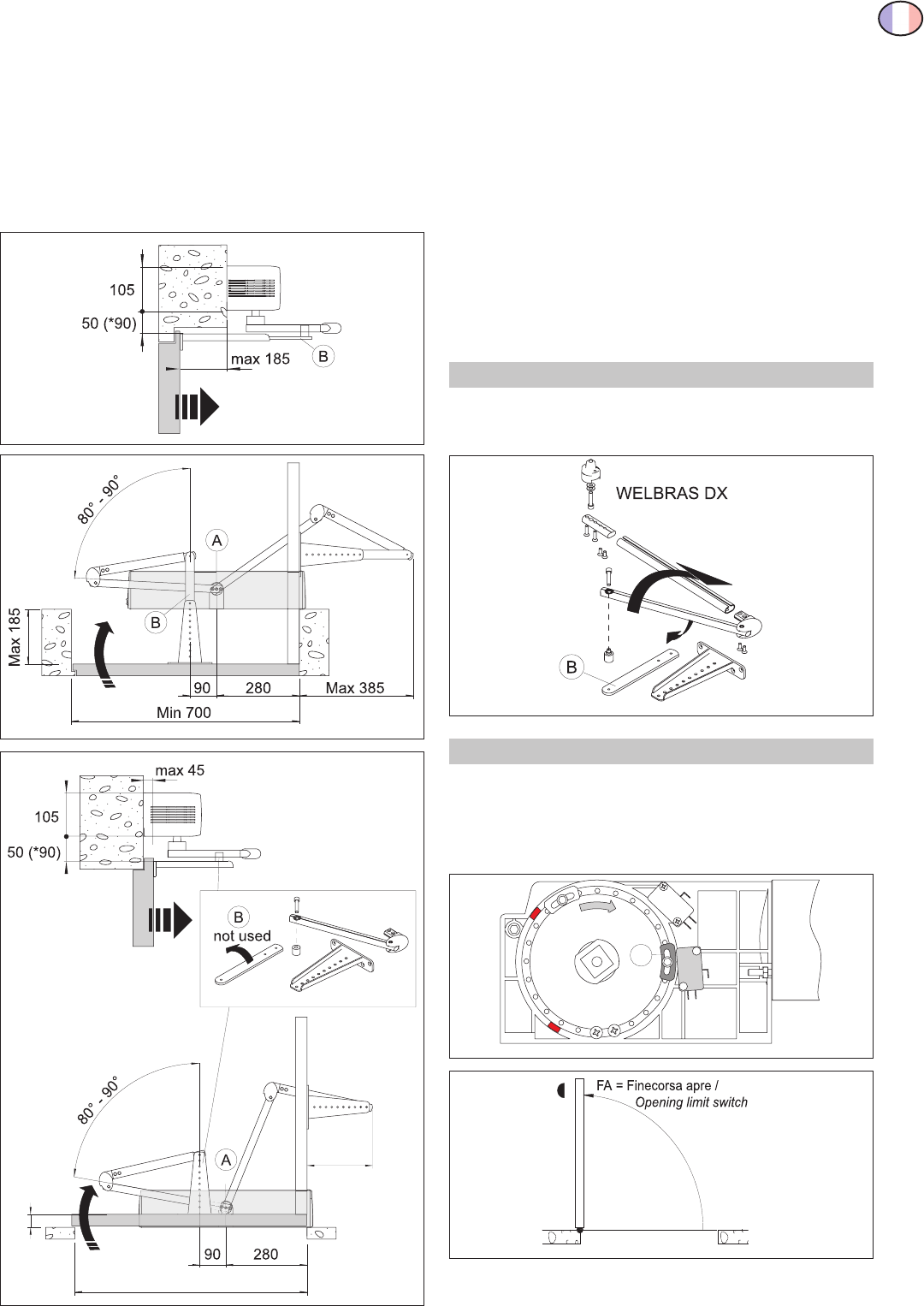 105

50 (*90)

max 185

B

80° - 90°

A

B

Max 185

90

280

Max 385

Min 700

max 45

105

50 (*90)

B

not used

80° - 90°

A

90

280

WELBRAS DX

B

FA = Finecorsa apre /

Opening limit switch