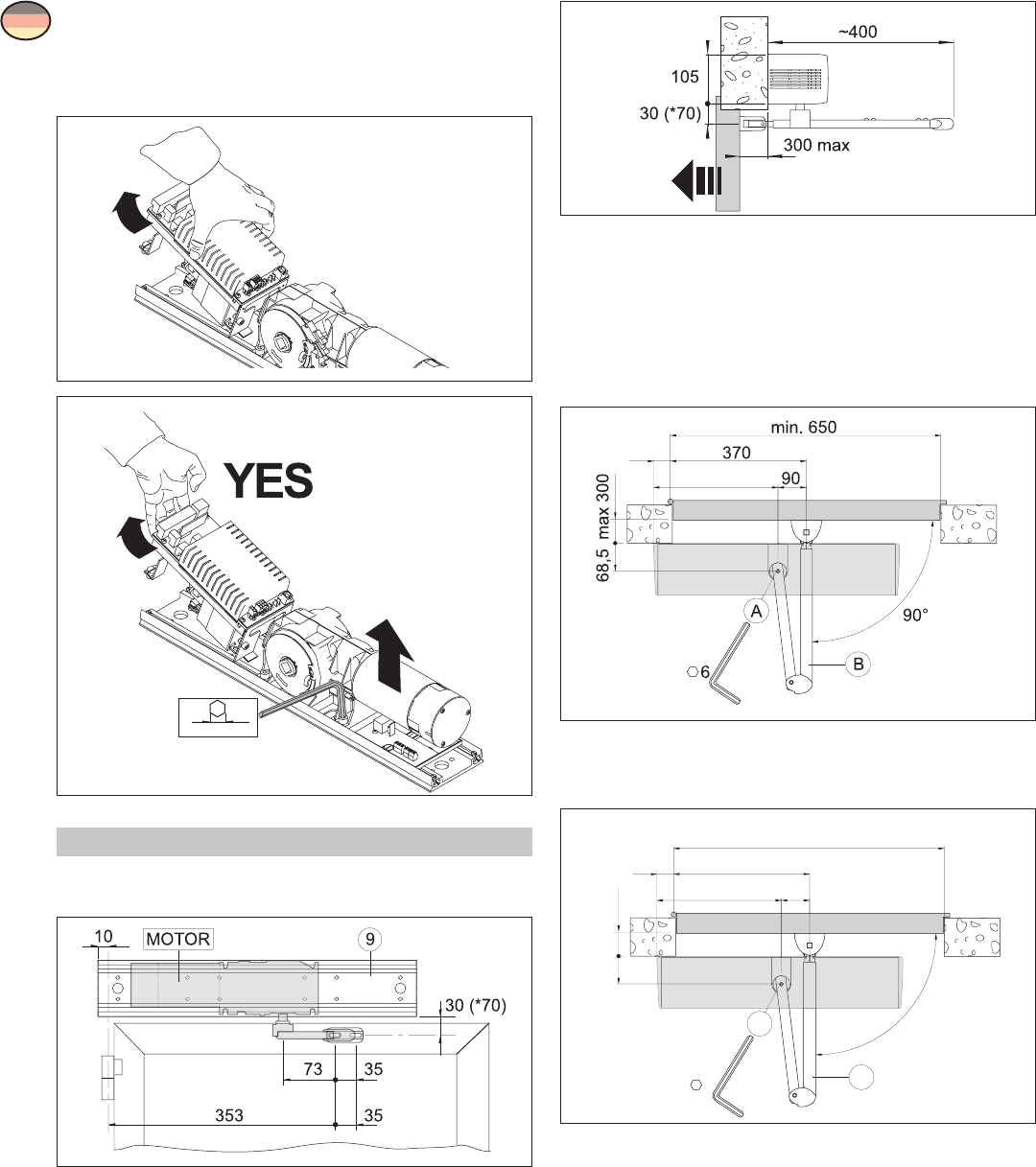 YES

10
MOTOR
9
30 (*70)
73
35
353
35

~400
105
30 (*70)
300 max

min. 650
370
90
max 300
68,5
A
90°
6
B