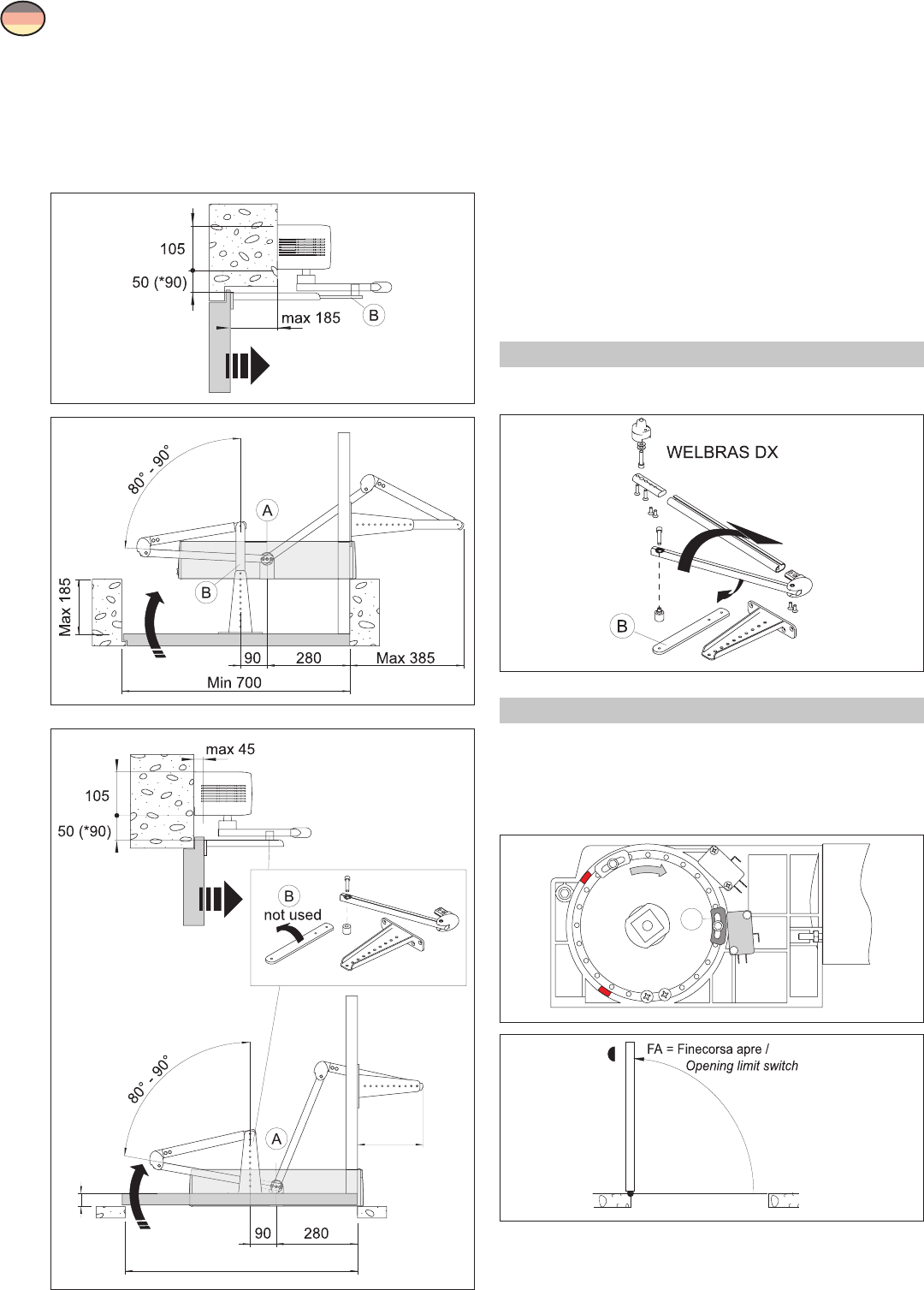 105

50 (*90)

max 185

B

80° - 90°

A

B

Max 185

90

280

Max 385

Min 700

max 45

105

50 (*90)

B

not used

80° - 90°

A

90

280

WELBRAS DX

B

FA = Finecorsa apre /
Opening limit switch