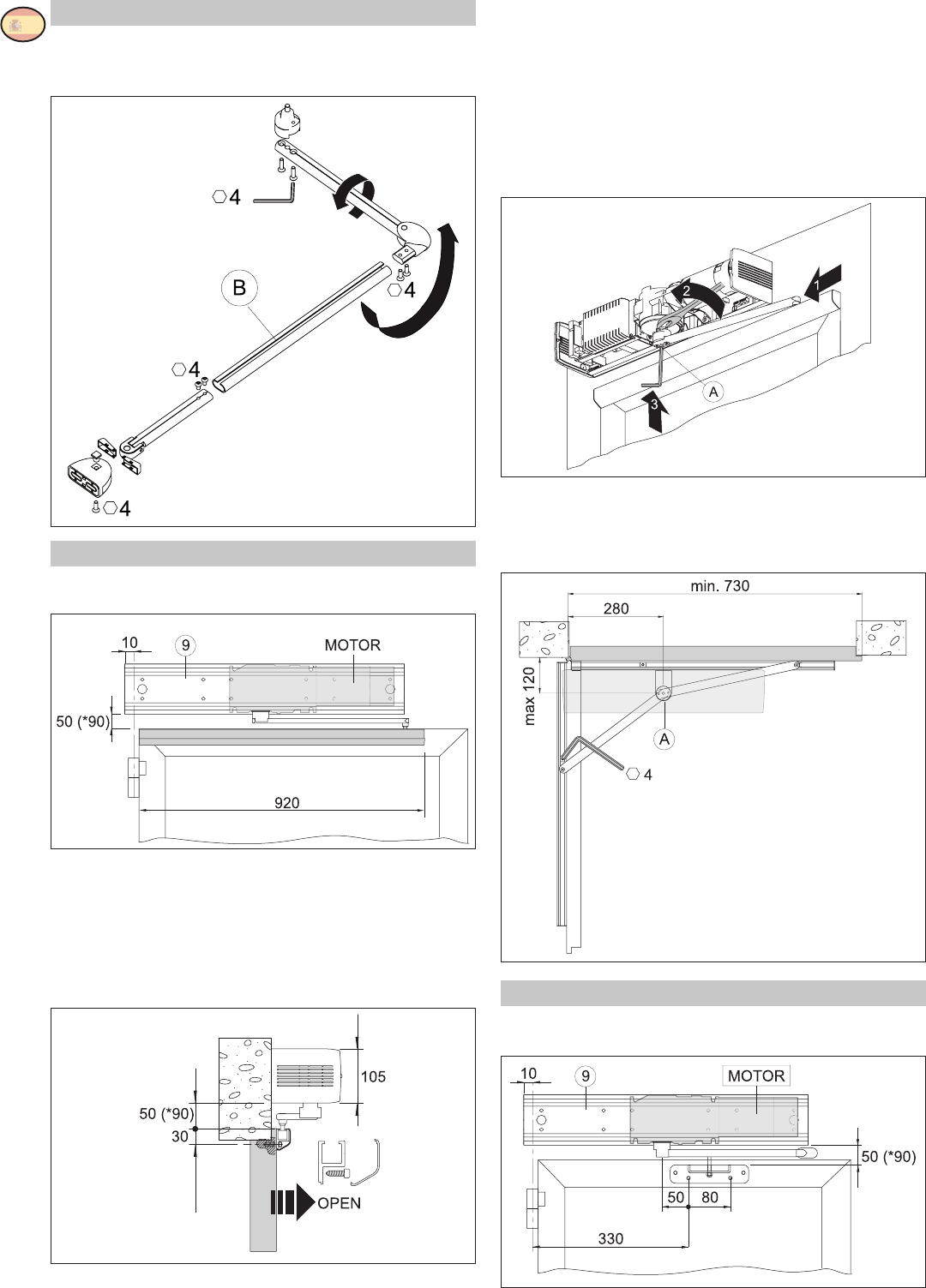 4

4

B

4

4

10

9

MOTOR

50 (*90)

920

105

50 (*90)

30

OPEN

1

2

3

A

min. 730

280

max 120

A

4

10

9

MOTOR

50 (*90)

50

80

330