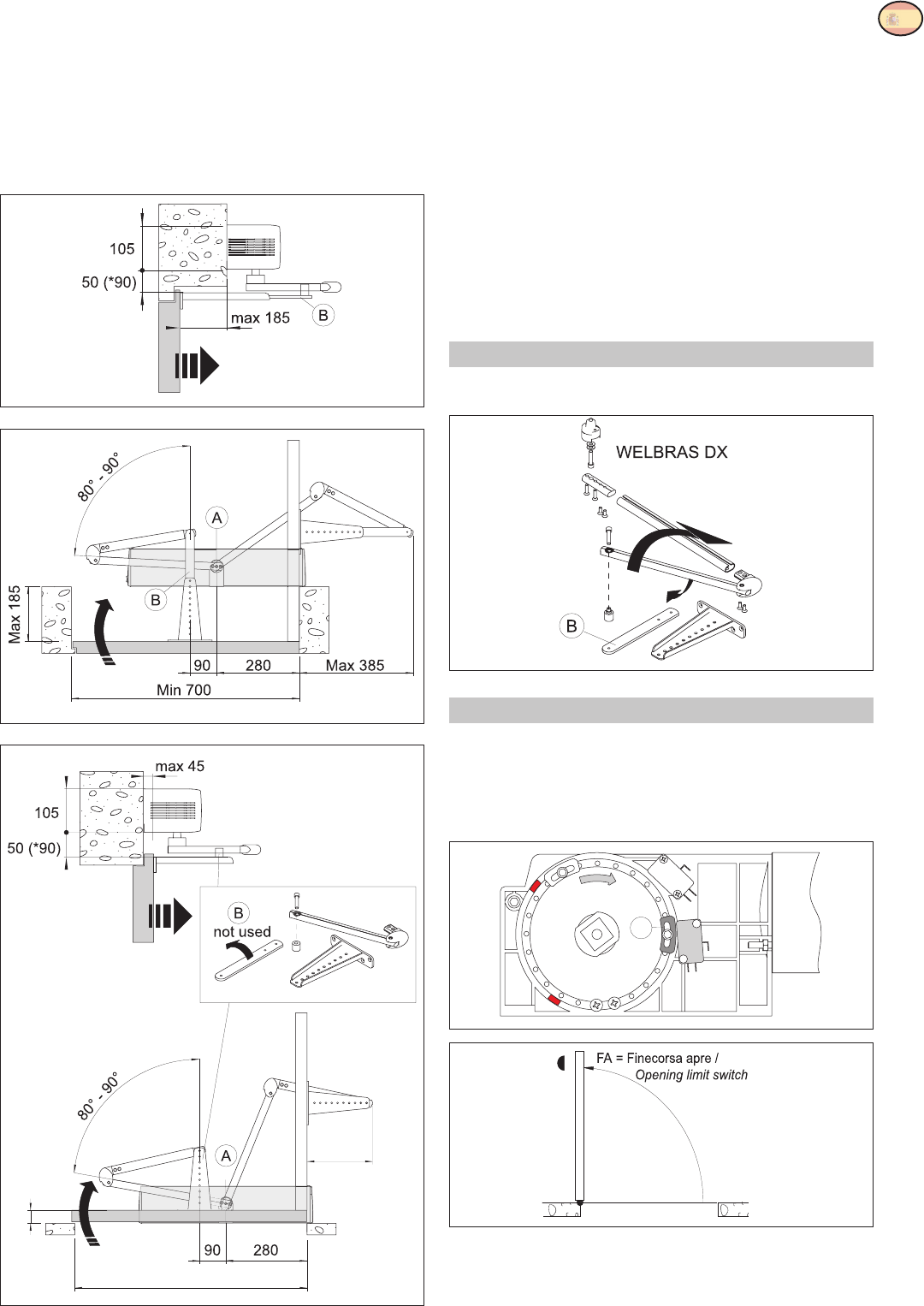 105

50 (*90)

max 185

B

80° - 90°

A

B

Max 185

90

280

Max 385

Min 700

max 45

105

50 (*90)

B
not used

80° - 90°

A

90

280

WELBRAS DX

B

FA = Finecorsa apre /
Opening limit switch