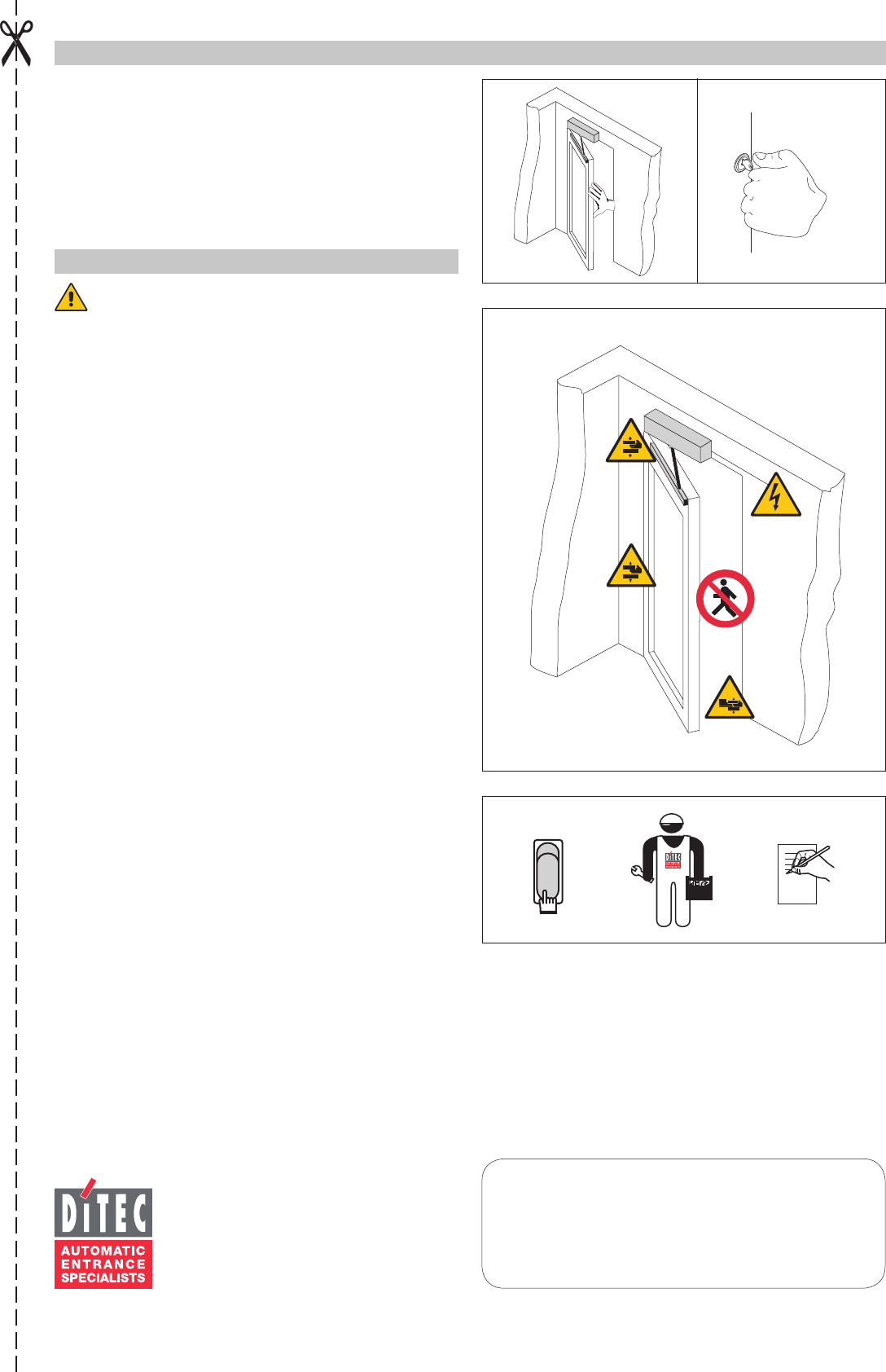 DITEC
AUTOMATIC ENTRANCE SPECIALISTS