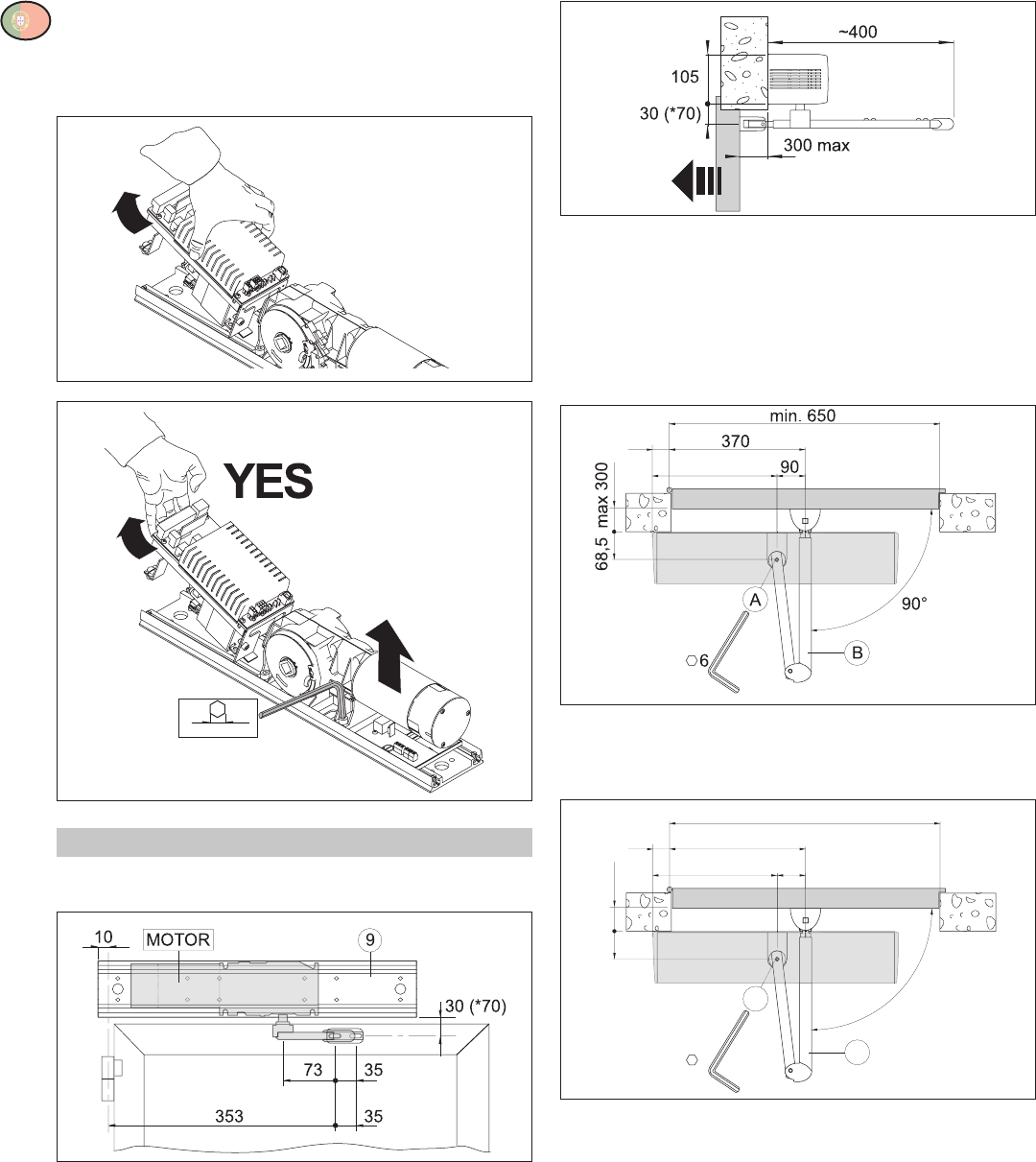 YES

10
MOTOR
9
30 (*70)
73
35
353
35

~400
105
30 (*70)
300 max

min. 650
370
90
max 300
68,5
A
90°
6
B