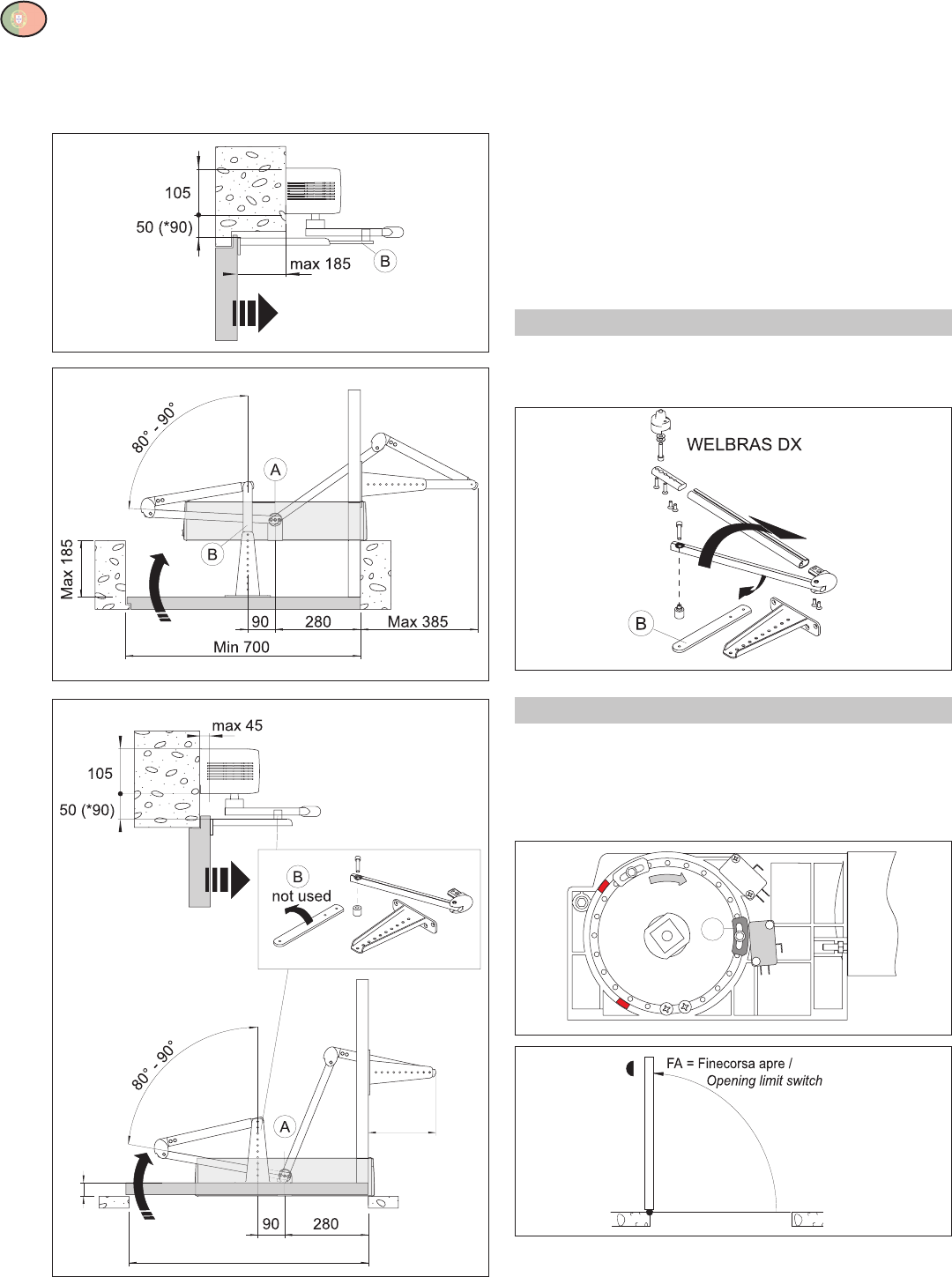 105

50 (*90)

max 185

B

80° - 90°

A

B

Max 185

90

280

Max 385

Min 700

max 45

105

50 (*90)

B
not used

80° - 90°

A

90

280

WELBRAS DX

B

FA = Finecorsa apre /
Opening limit switch