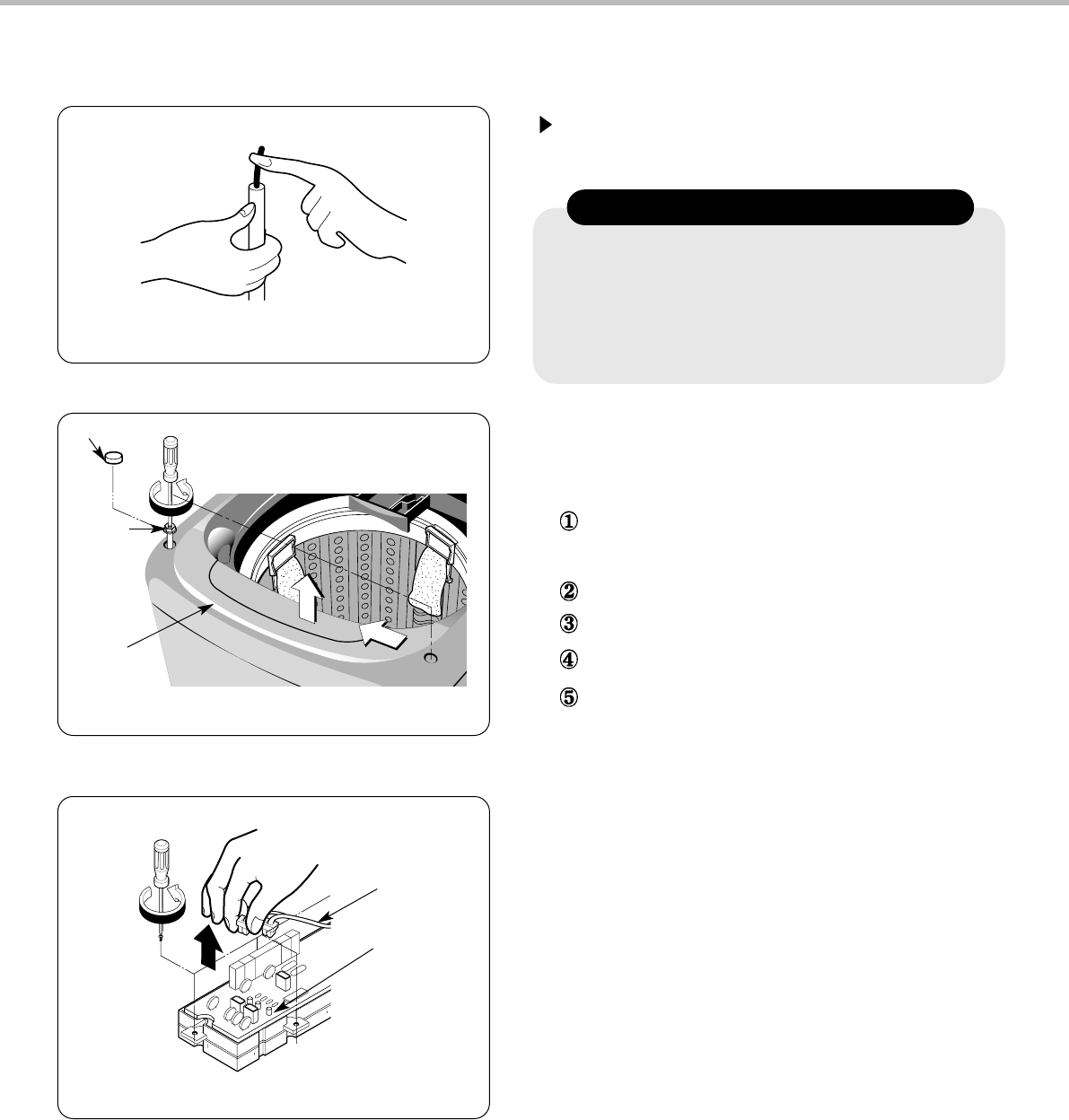 ①

②

③

④

⑤