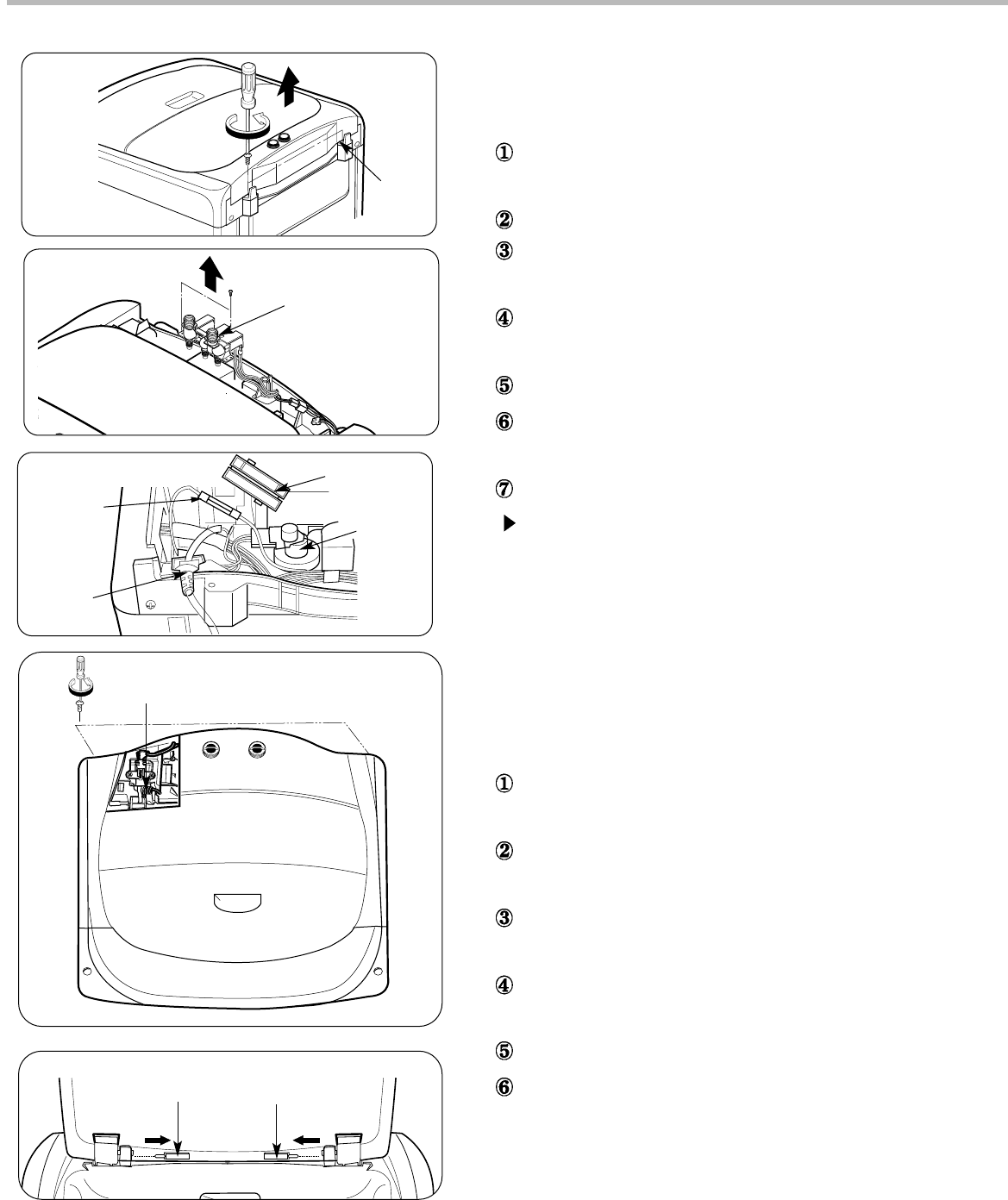 ①

②

③

④

⑤

⑥

⑦

▶

①

②

③

④

⑤

⑥