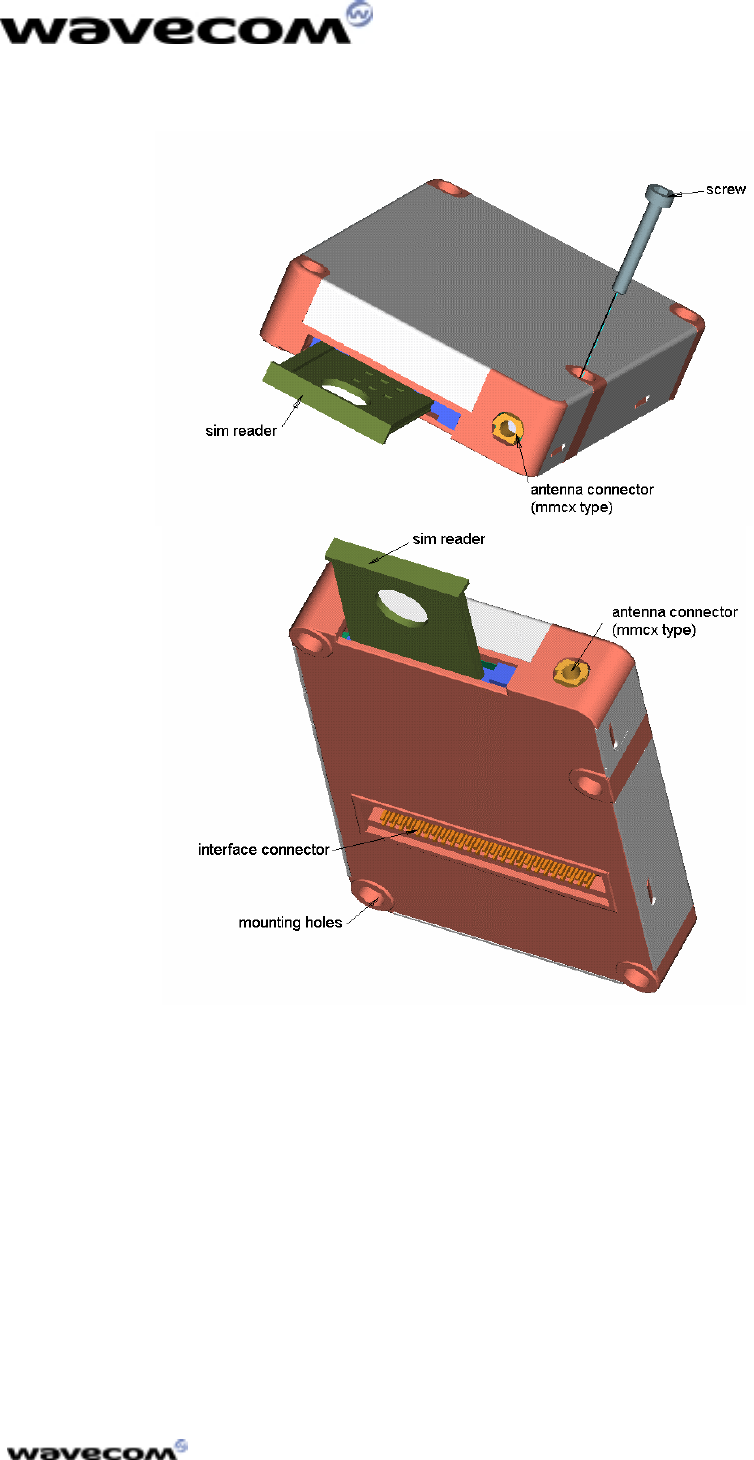 WAVECOM

screw

sim reader

antenna connector (mmcx type)

sim reader

antenna connector (mmcx type)

interface connector

mounting holes

WAVECOM