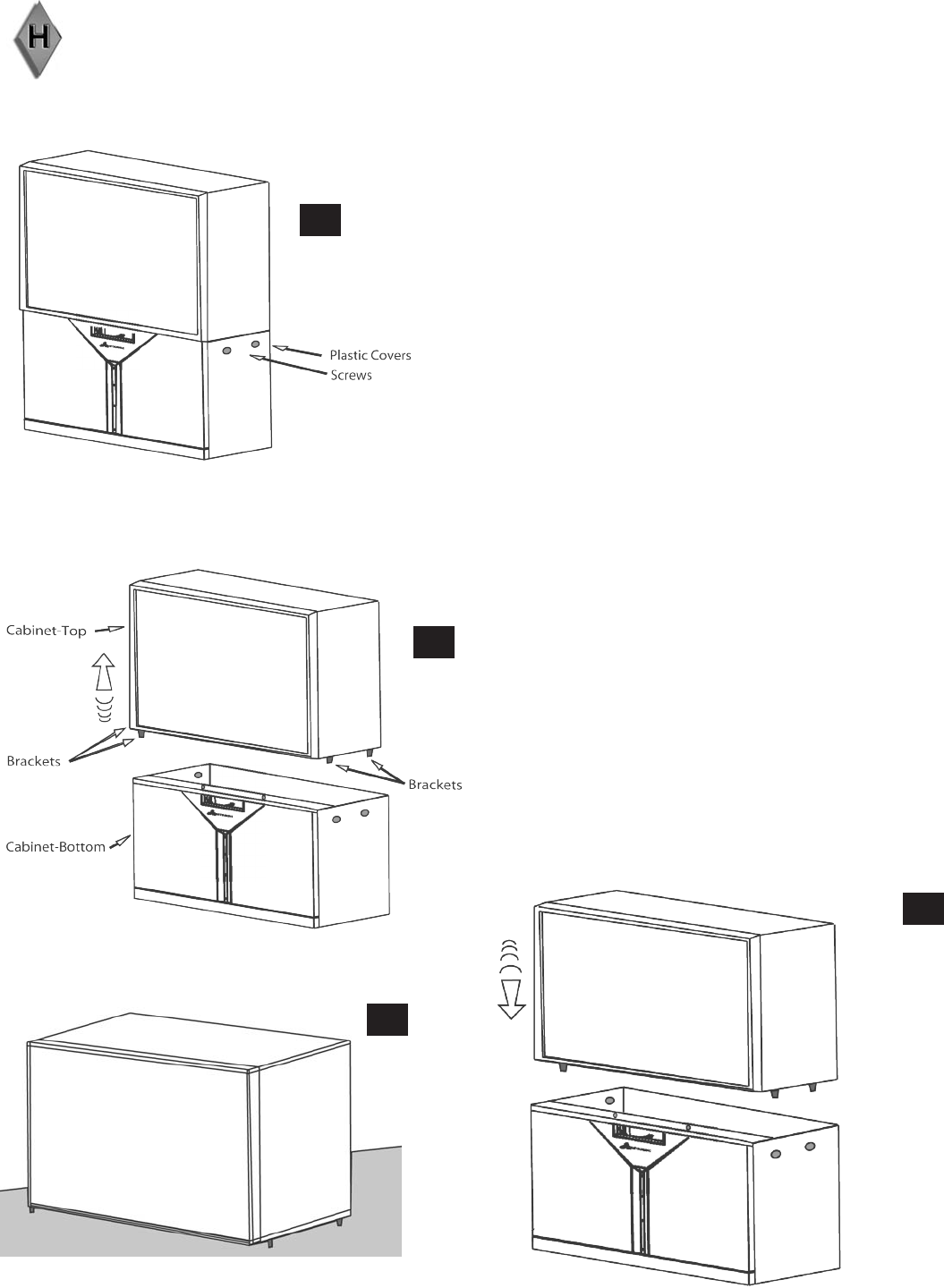 H

Plastic Covers
Screws

Cabinet-Top
Brackets
Brackets
Cabinet-Bottom