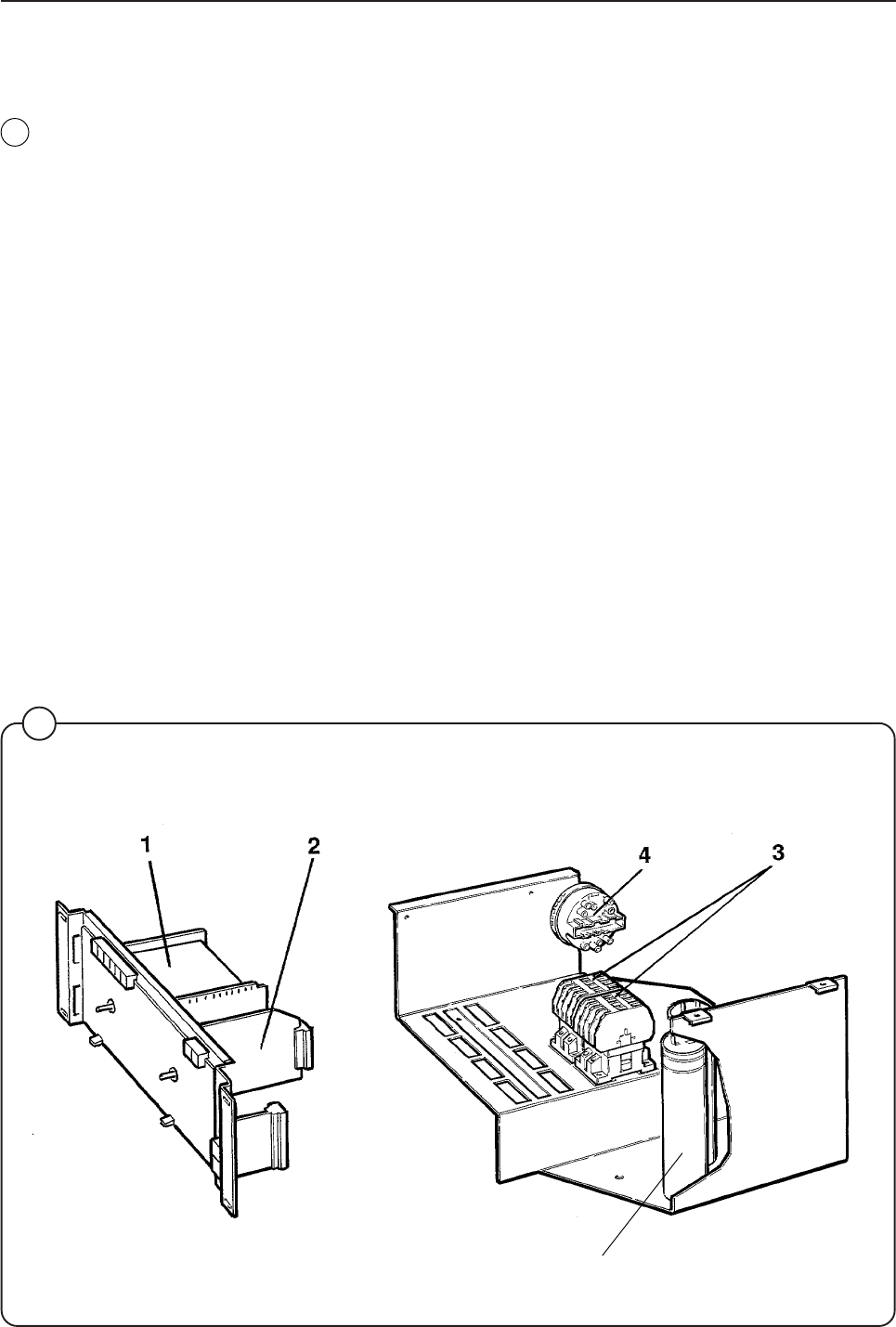 1

2

4

3