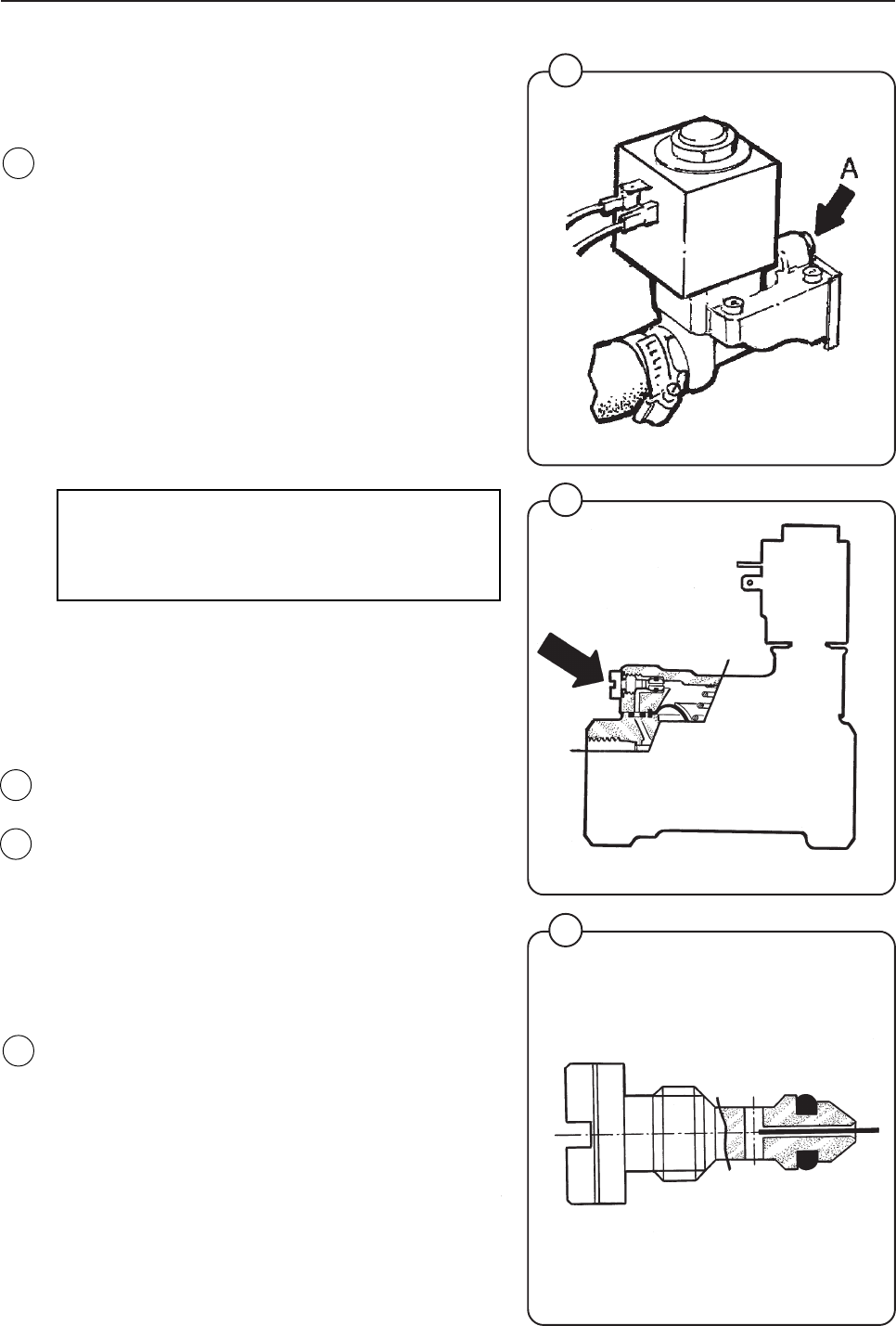 A