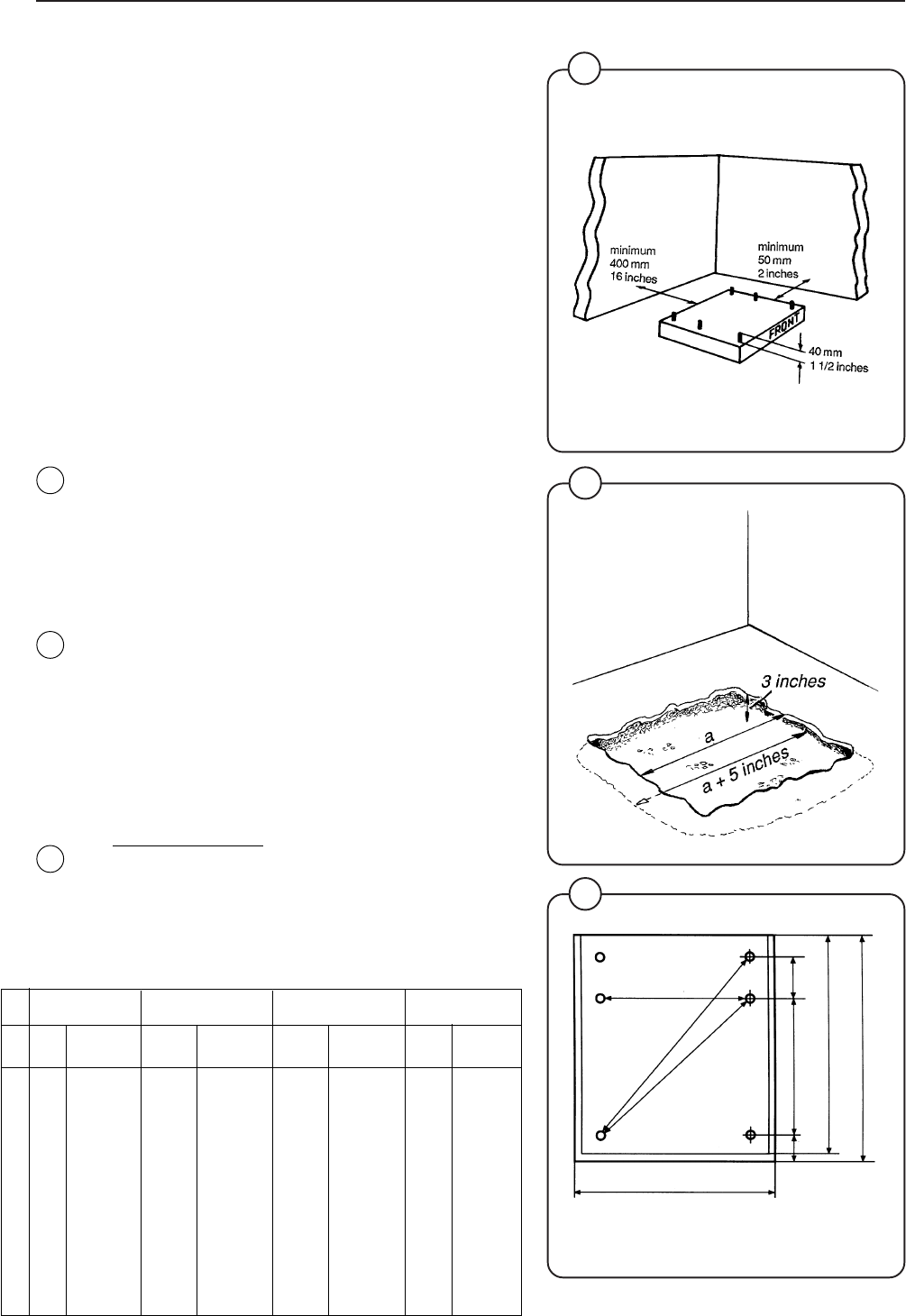 minimum
400 mm
16 inches

minimum
50 mm
2 inches

FRONT

40 mm
1 1/2 inches

3 inches

a

a + 5 inches