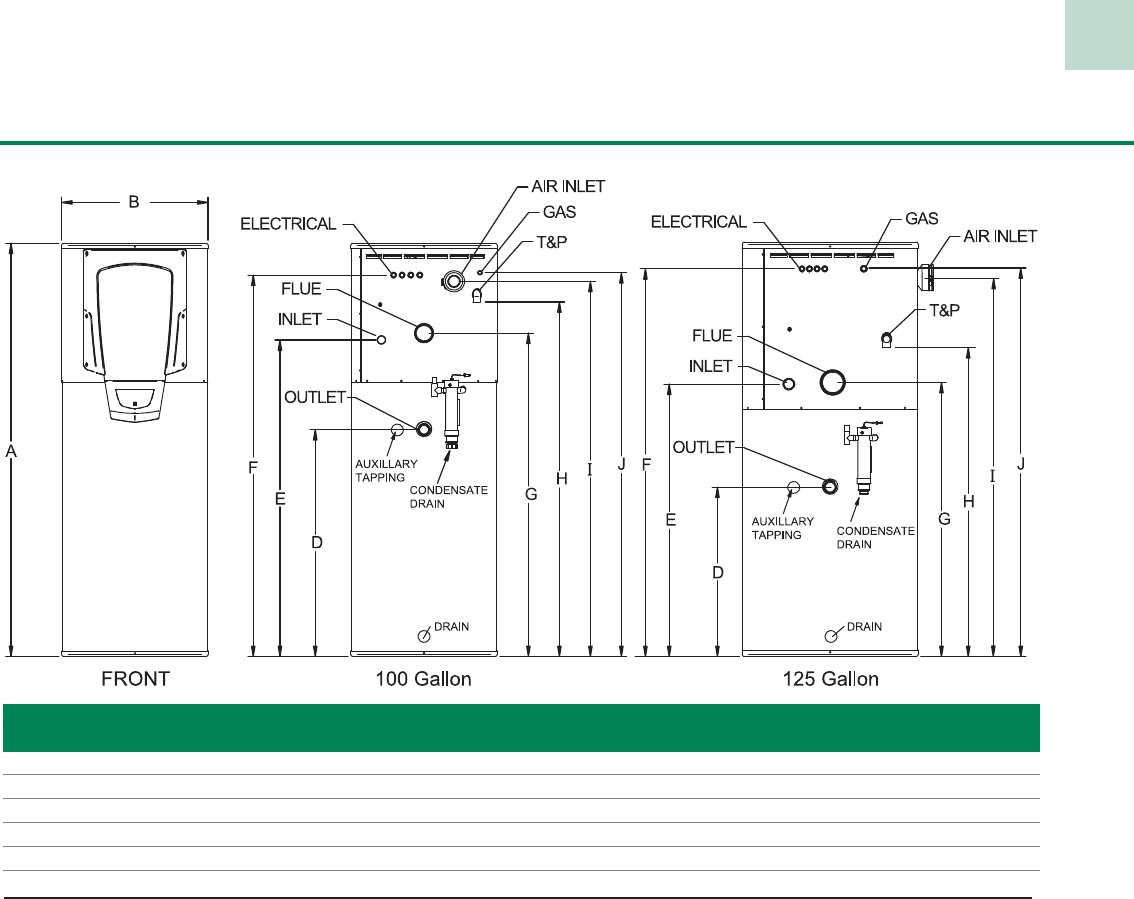 B

A

FRONT

ELECTRICAL
AIR INLET
GAS
T&P
FLUE
INLET
OUTLET
AUXILLARY TAPPING
CONDENSATE DRAIN
DRAIN
F
E
D
G
H
I
J

100 Gallon

ELECTRICAL
GAS
AIR INLET
T&P
FLUE
INLET
OUTLET
AUXILLARY TAPPING
CONDENSATE DRAIN
DRAIN
F
E
D
G
H
I
J

125 Gallon