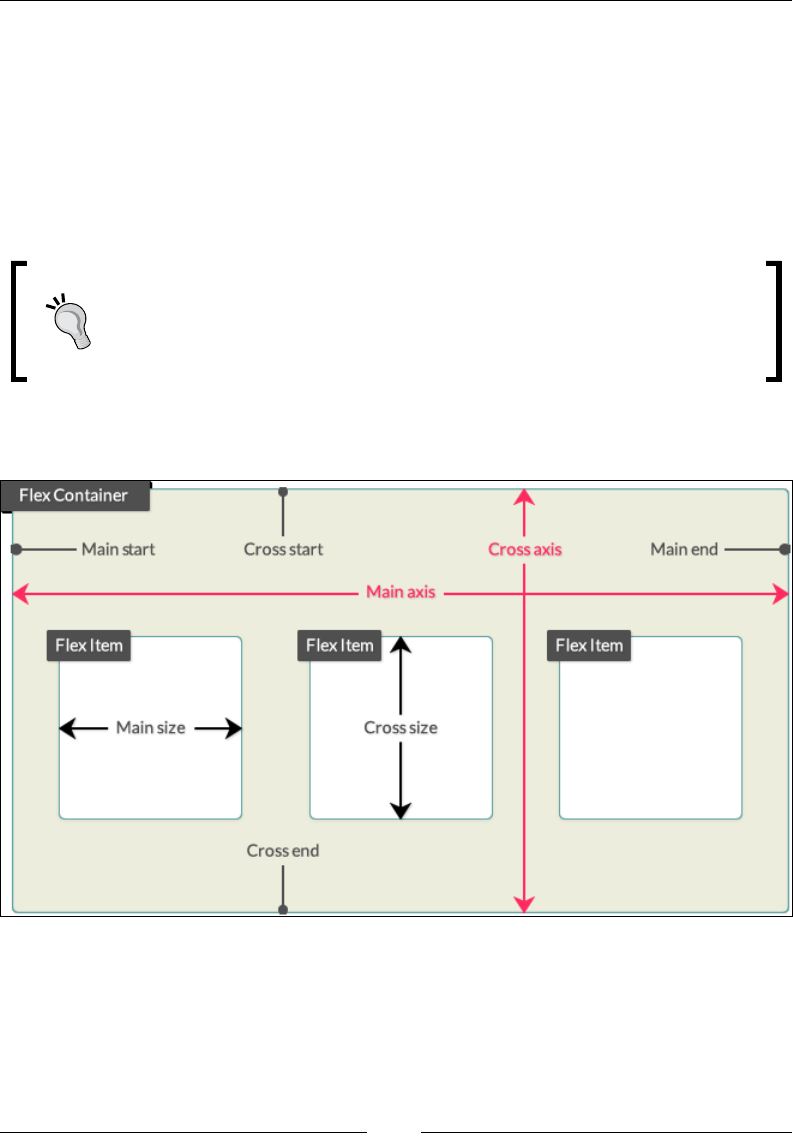 Flex Container

Main start

Cross start

Cross axis

Main end

Main axis

Flex Item

Main size

Flex Item

Cross size

Flex Item

Cross end