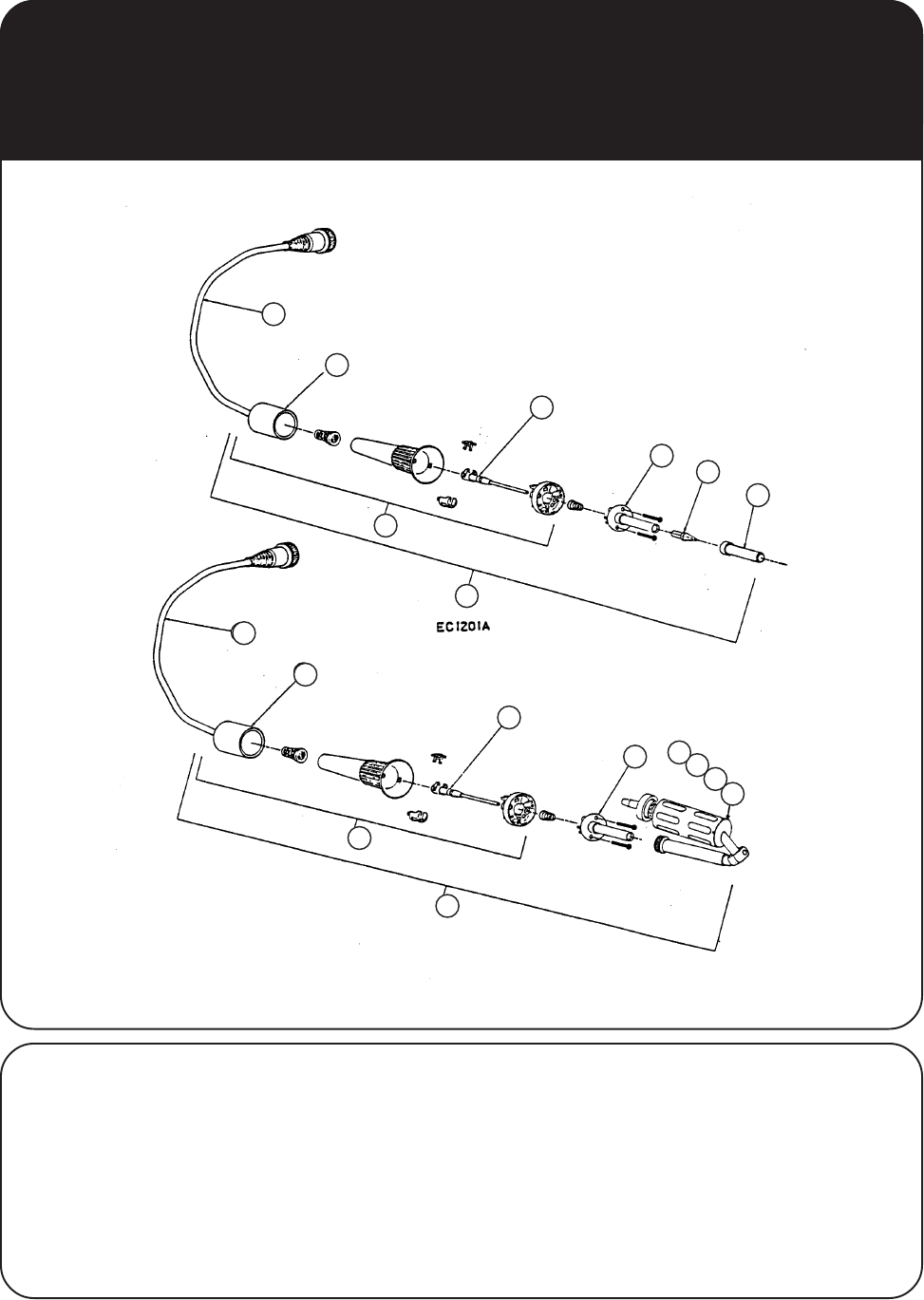 EC1201A