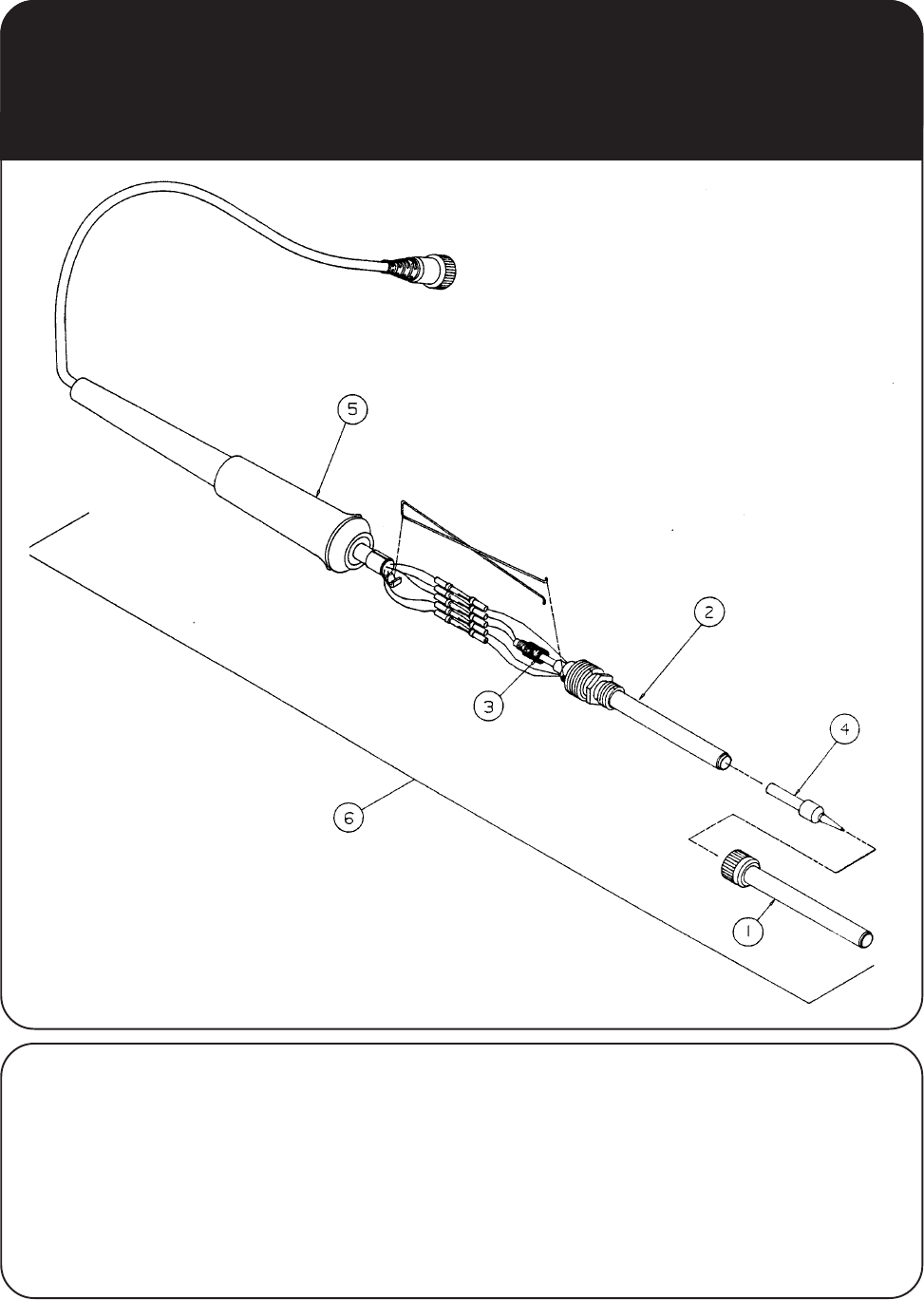 5

2

3

4

6

1