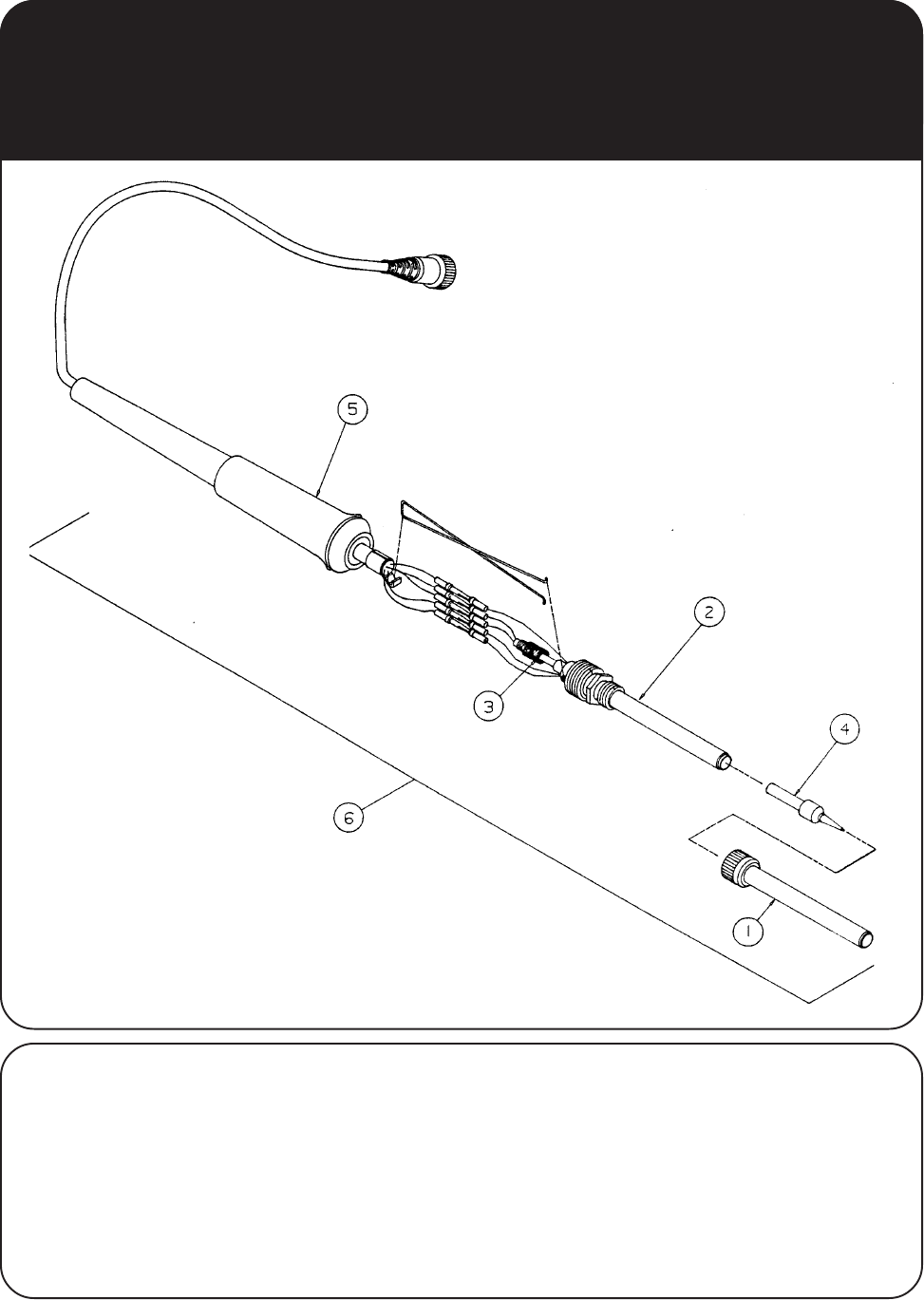 5

2

3

4

6

1