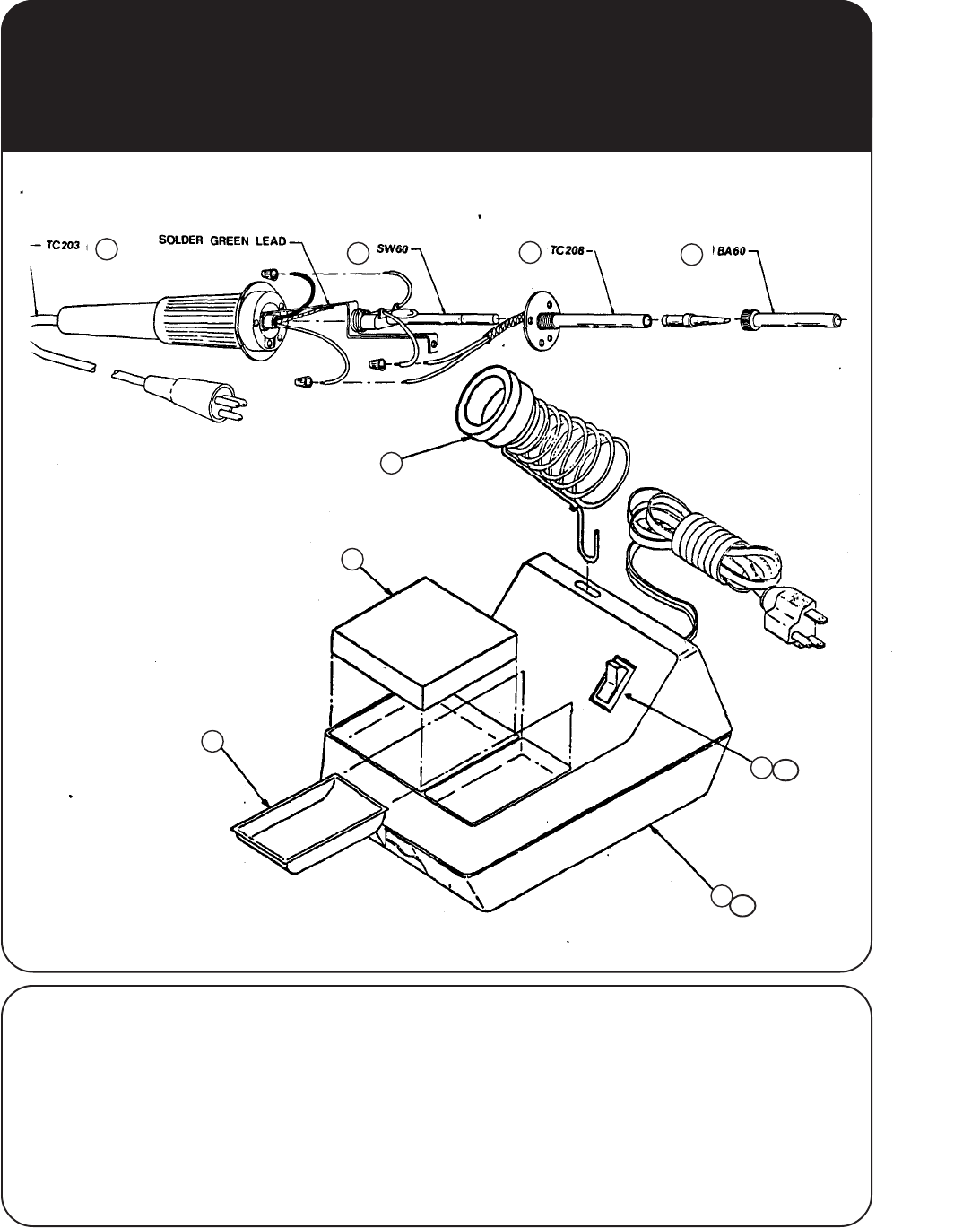 TC203

SOLDER GREEN LEAD

SW60

TC208

BA60