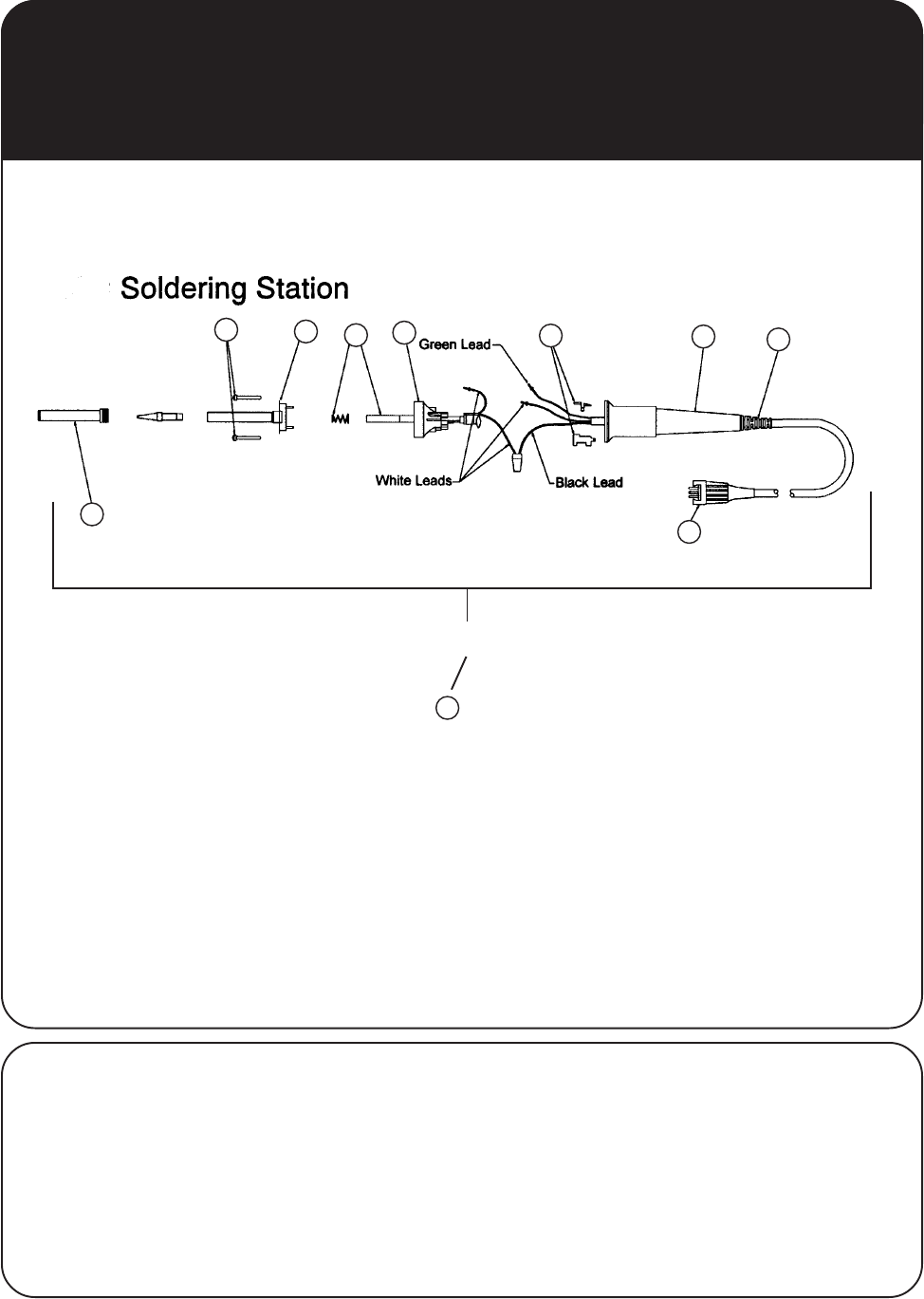 Soldering Station

Green Lead

White Leads

Black Lead