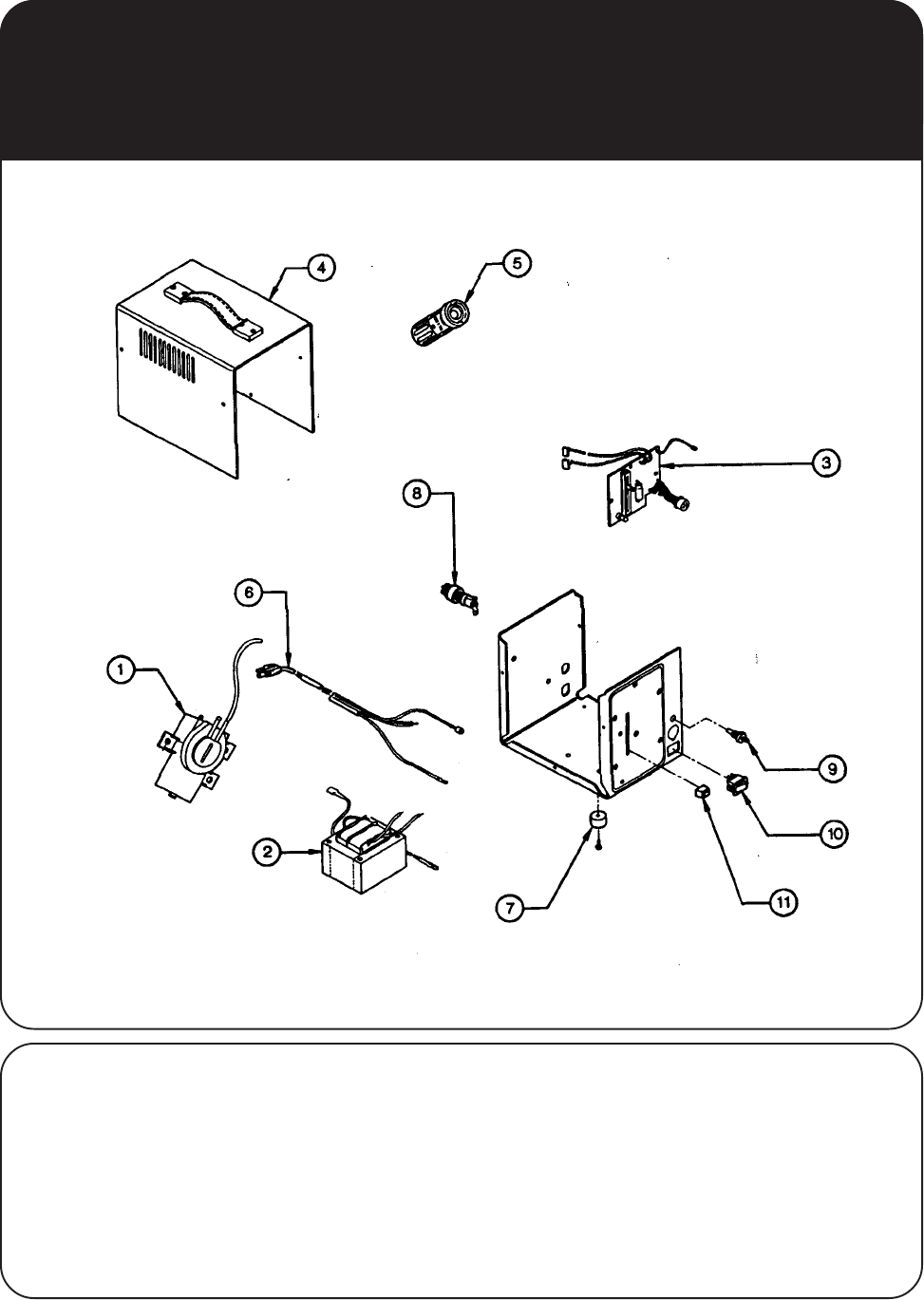 4

5

3

8

6

1

9

10

2

7

11