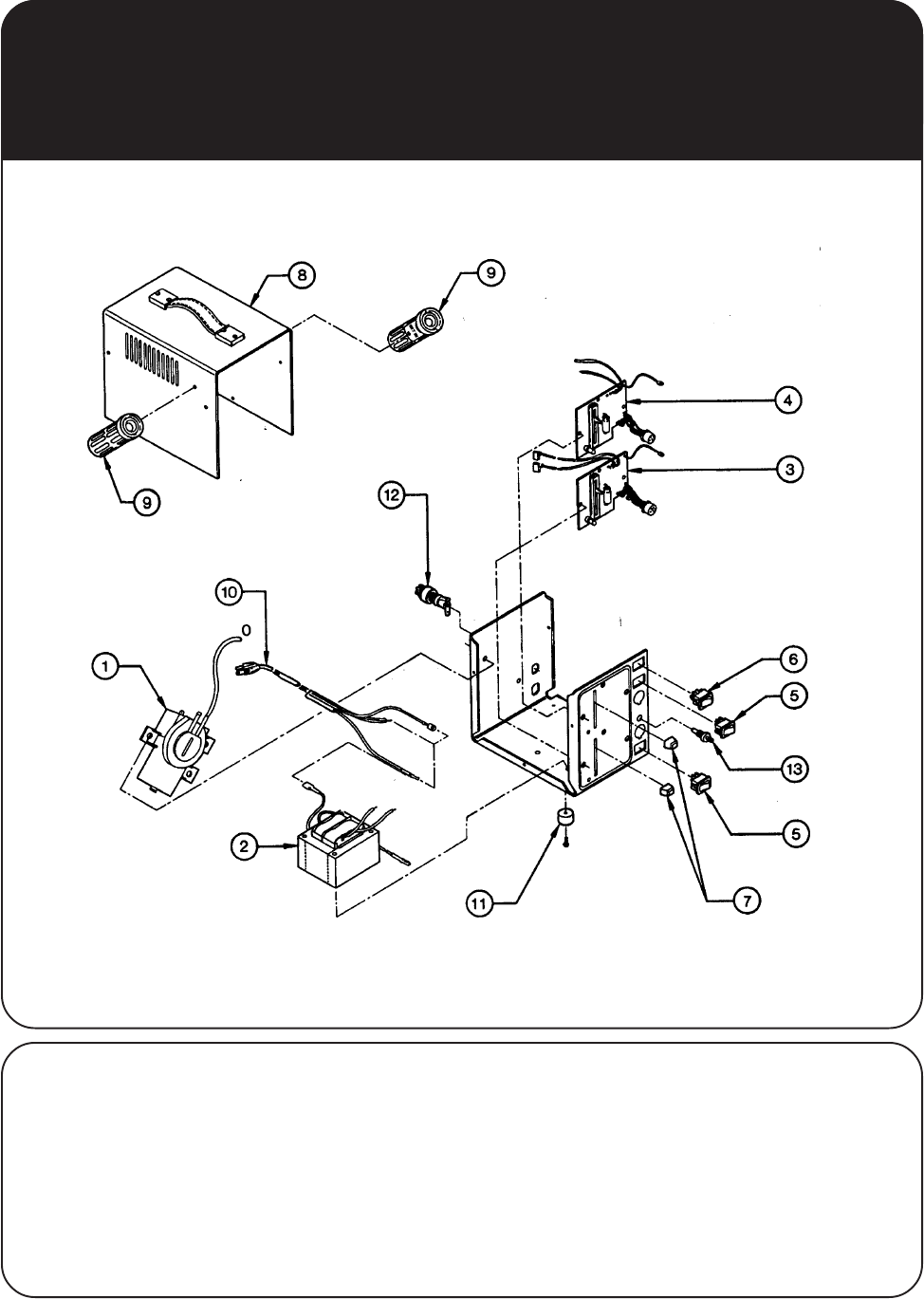 8
9
4
3
9
12
10
0
1
6
5
13
5
2
11
7