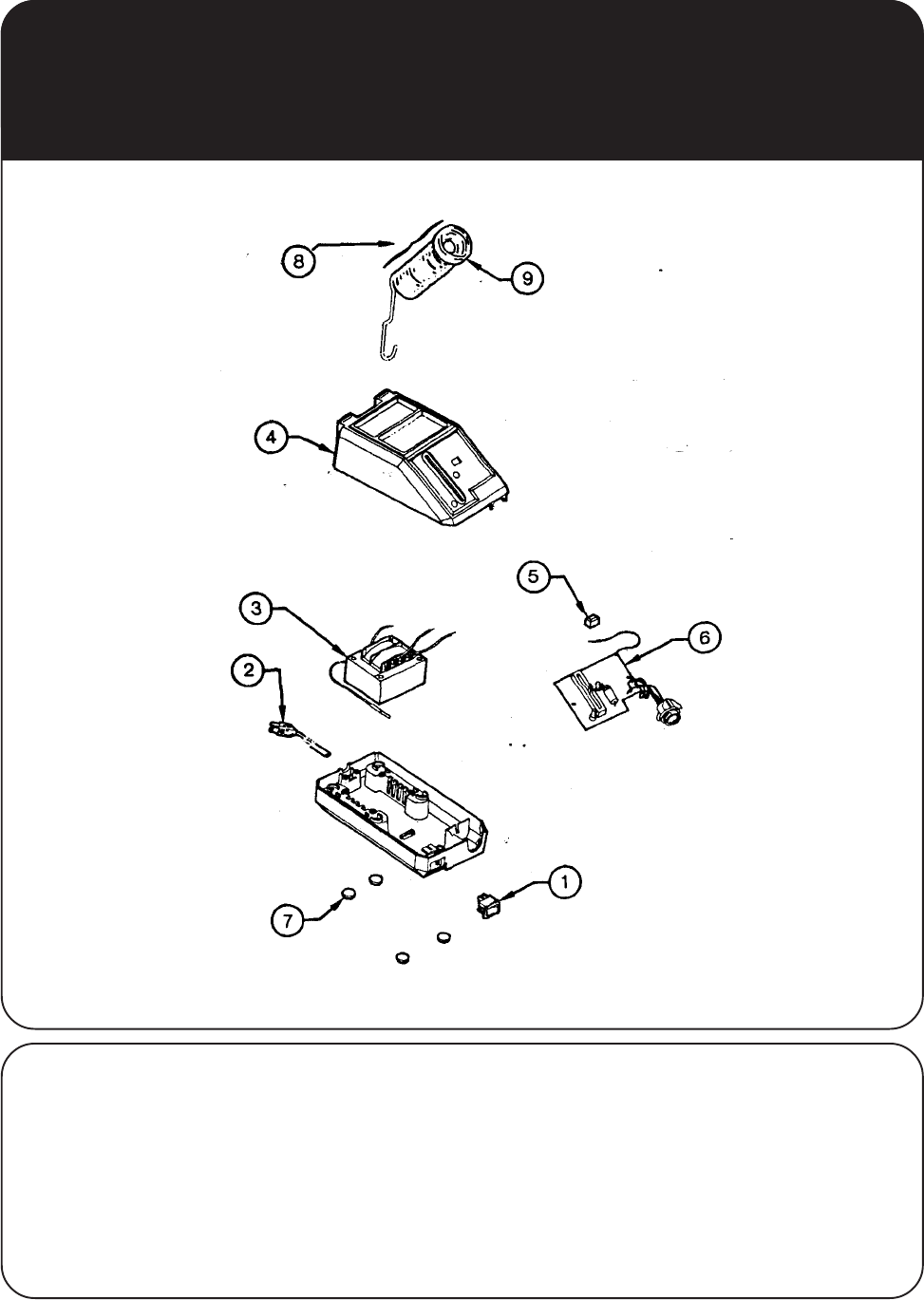 8
9
4
5
3
6
2
1
7