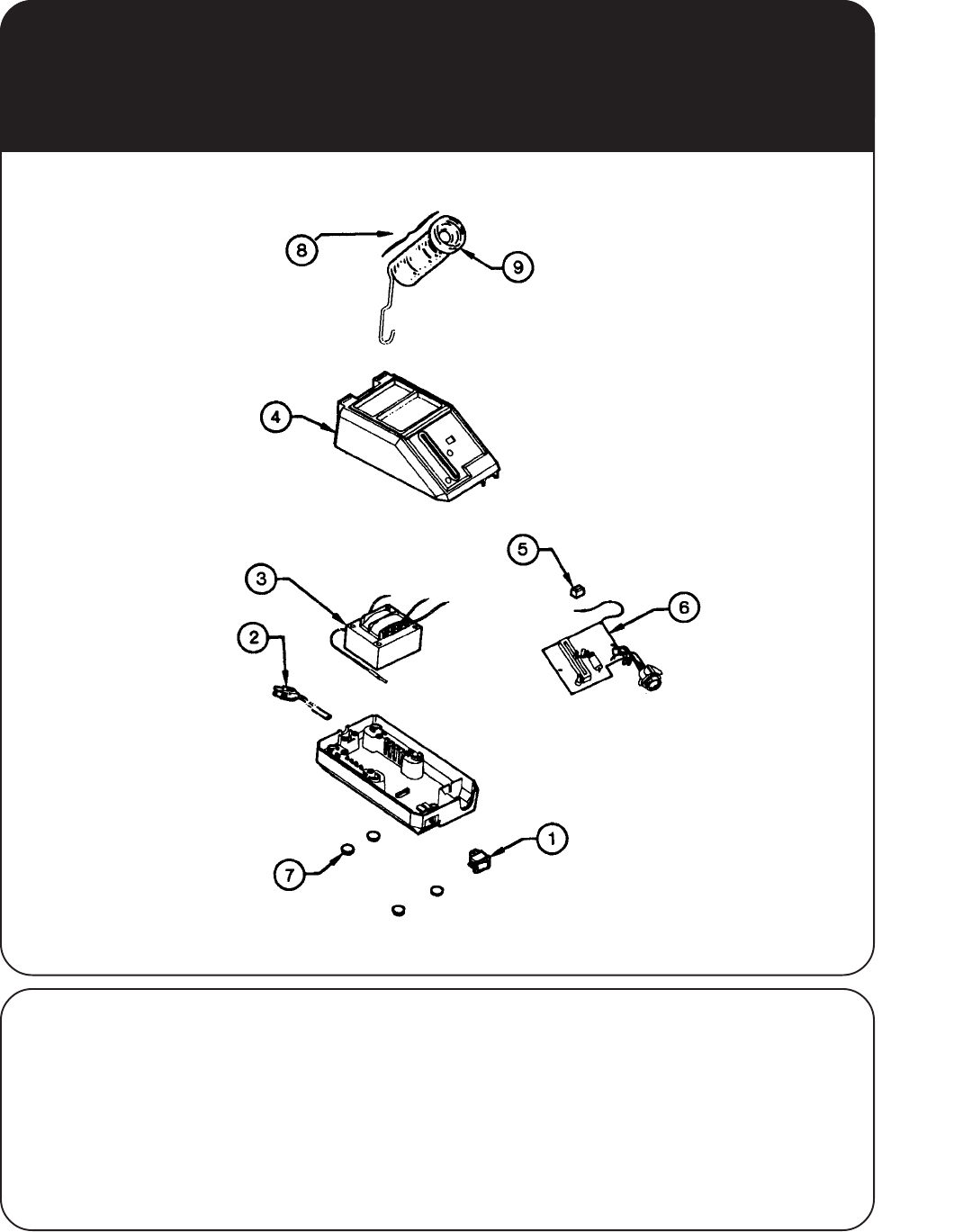 8
9
4
5
3
6
2
1
7