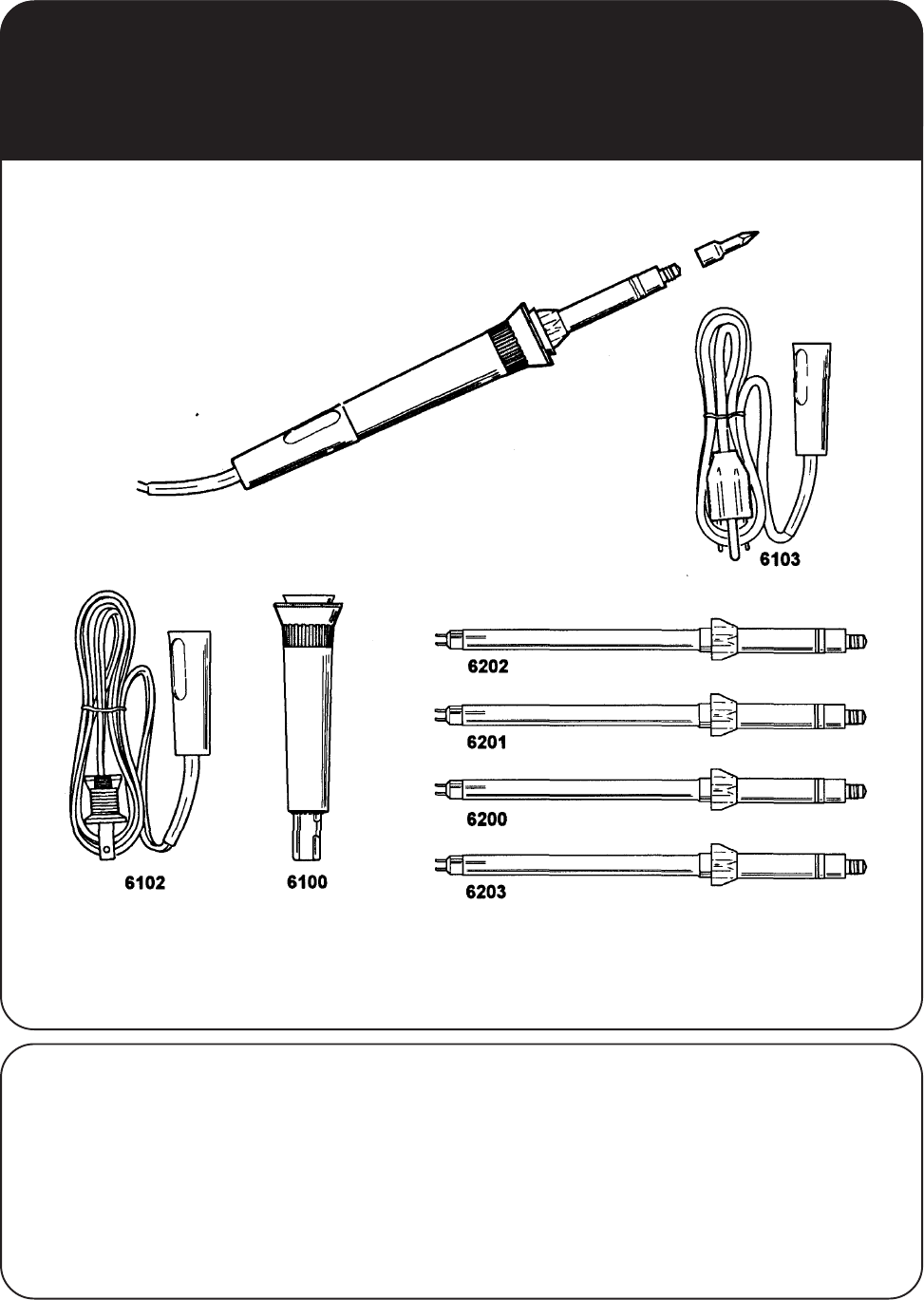 6103

6202

6201

6200

6203

6102

6100