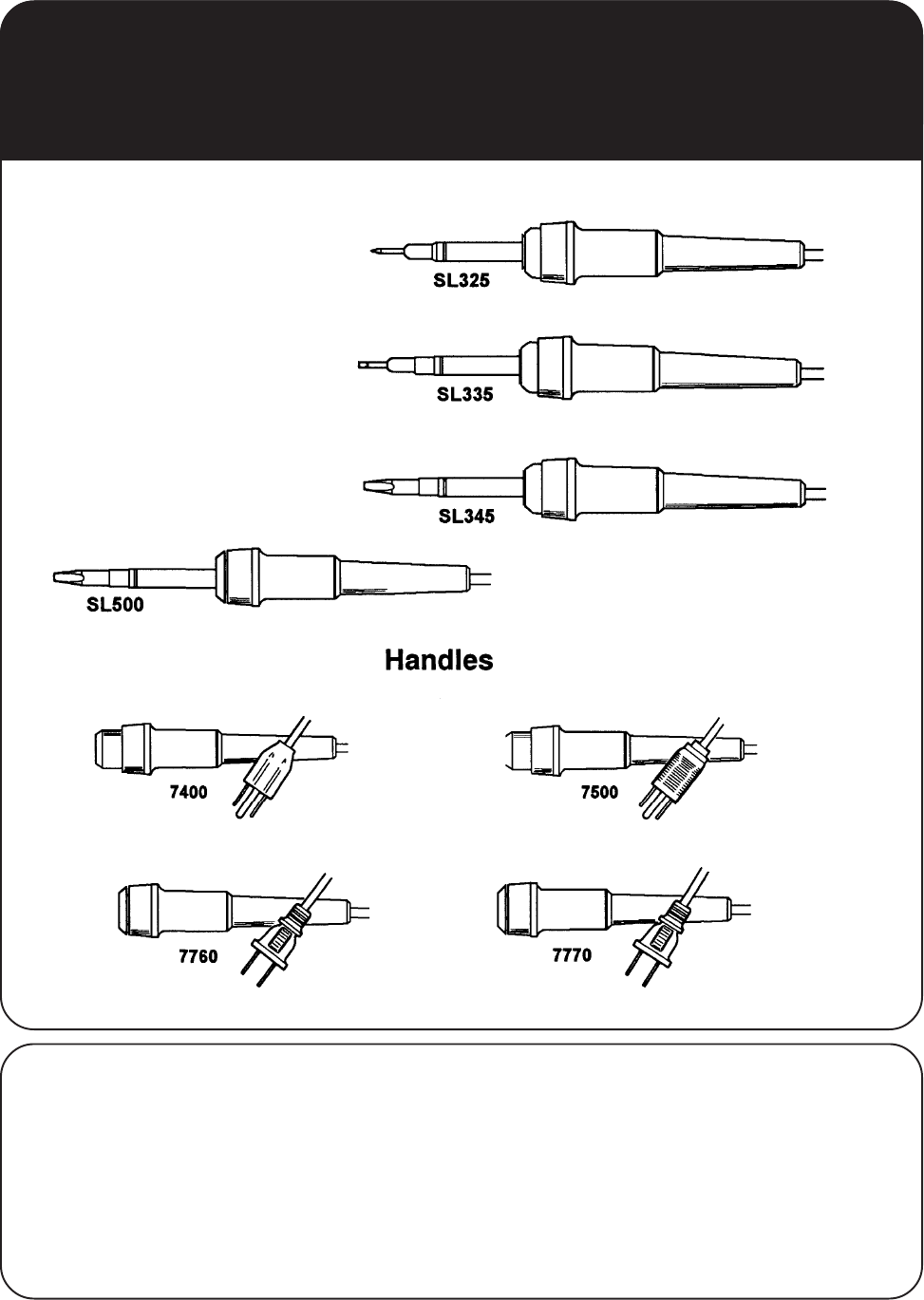 SL325

SL335

SL345

SL500

Handles

7400

7500

7760

7770