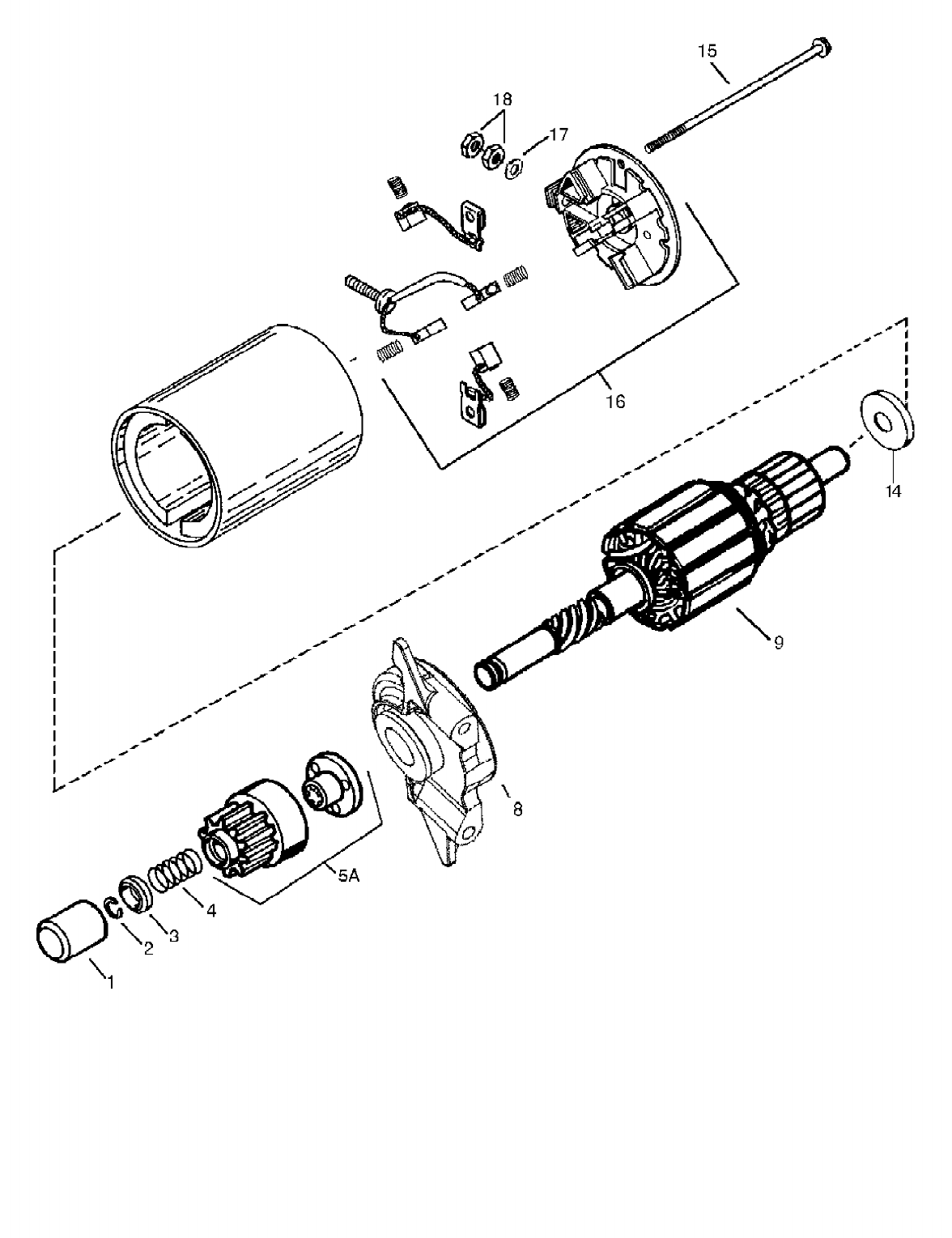 15
18
17
16
14
9
8
5A
4
3
2
1