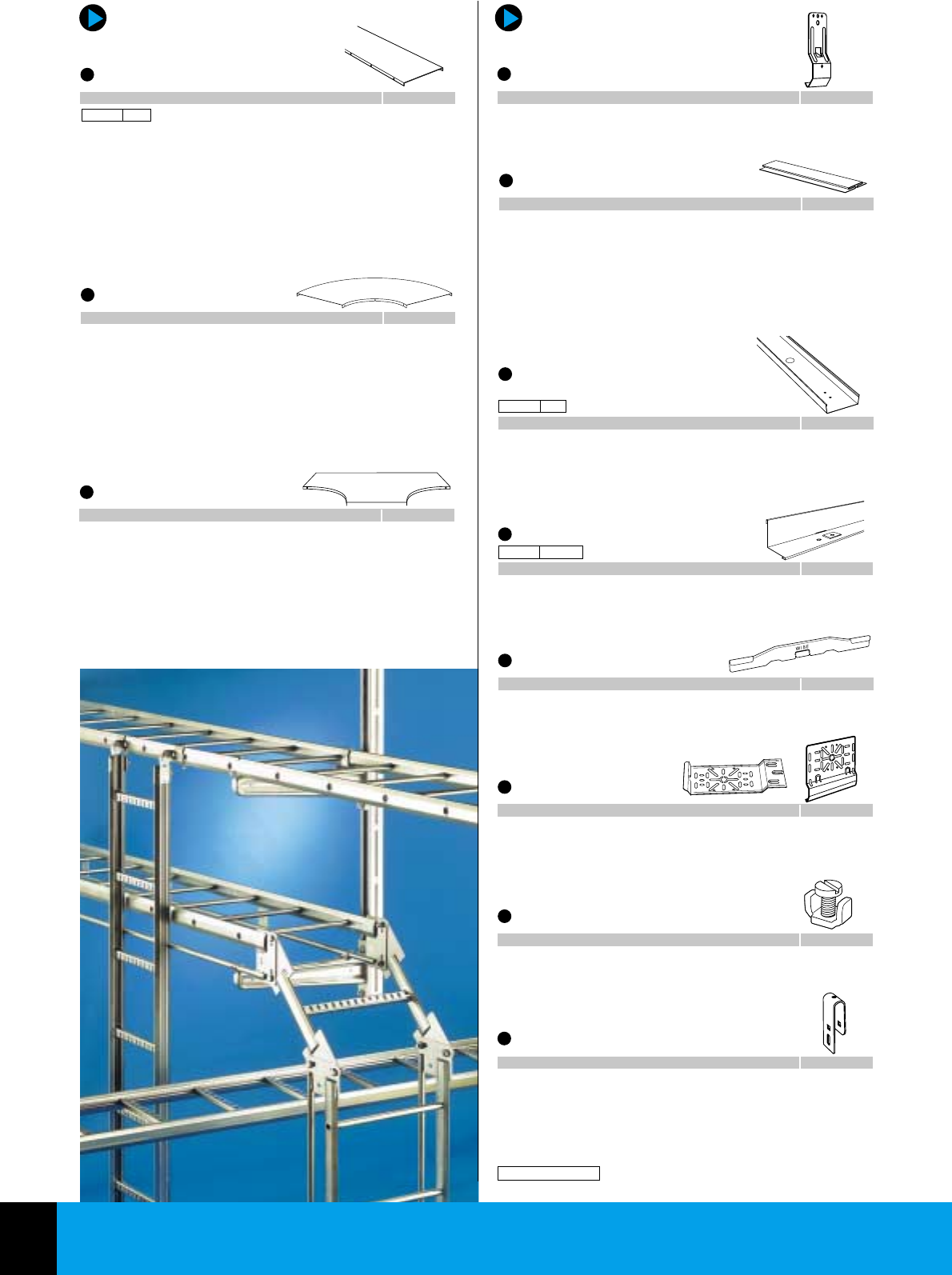 WIDE