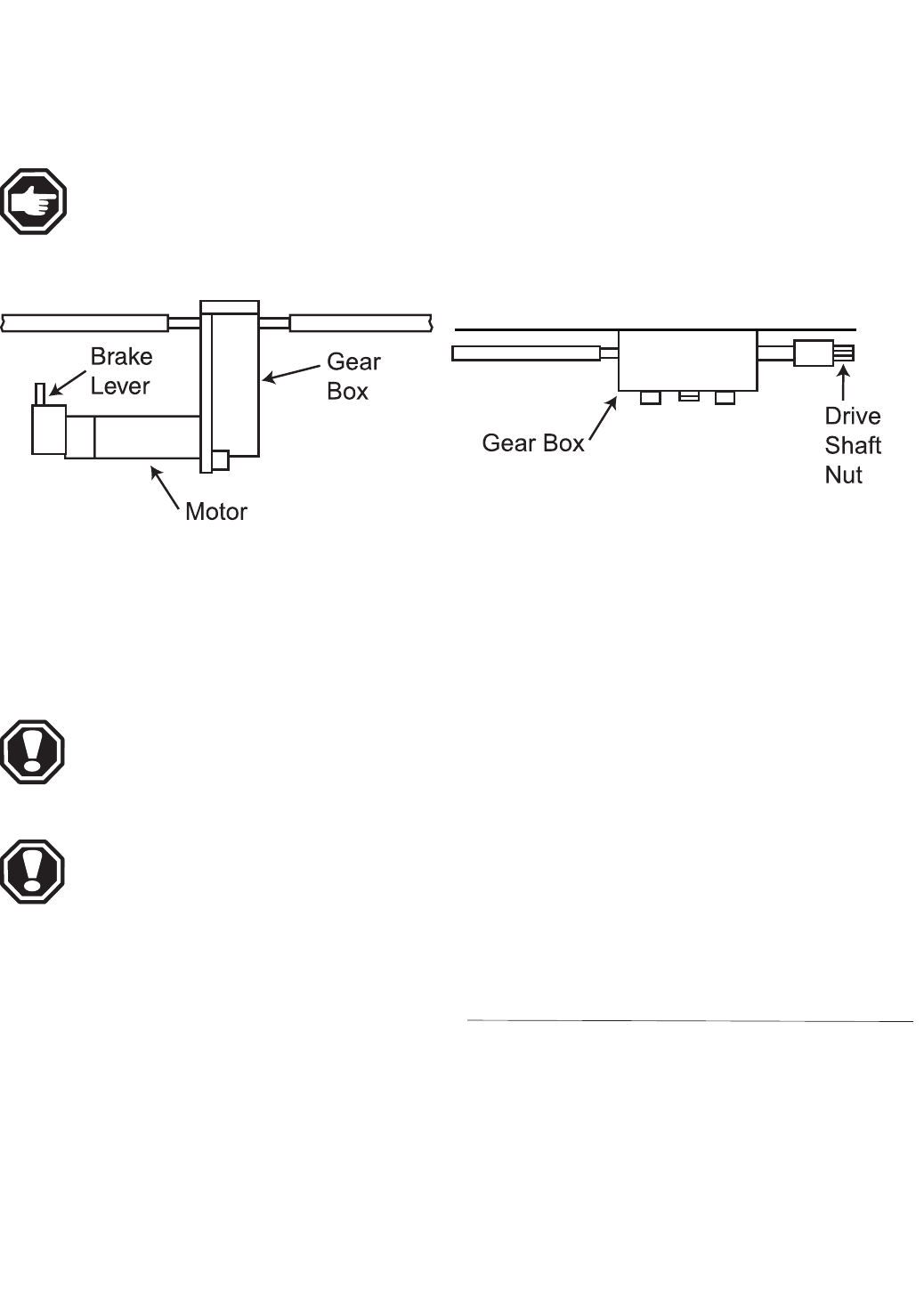 Brake Lever

Gear Box

Motor

Gear Box

Drive Shaft Nut