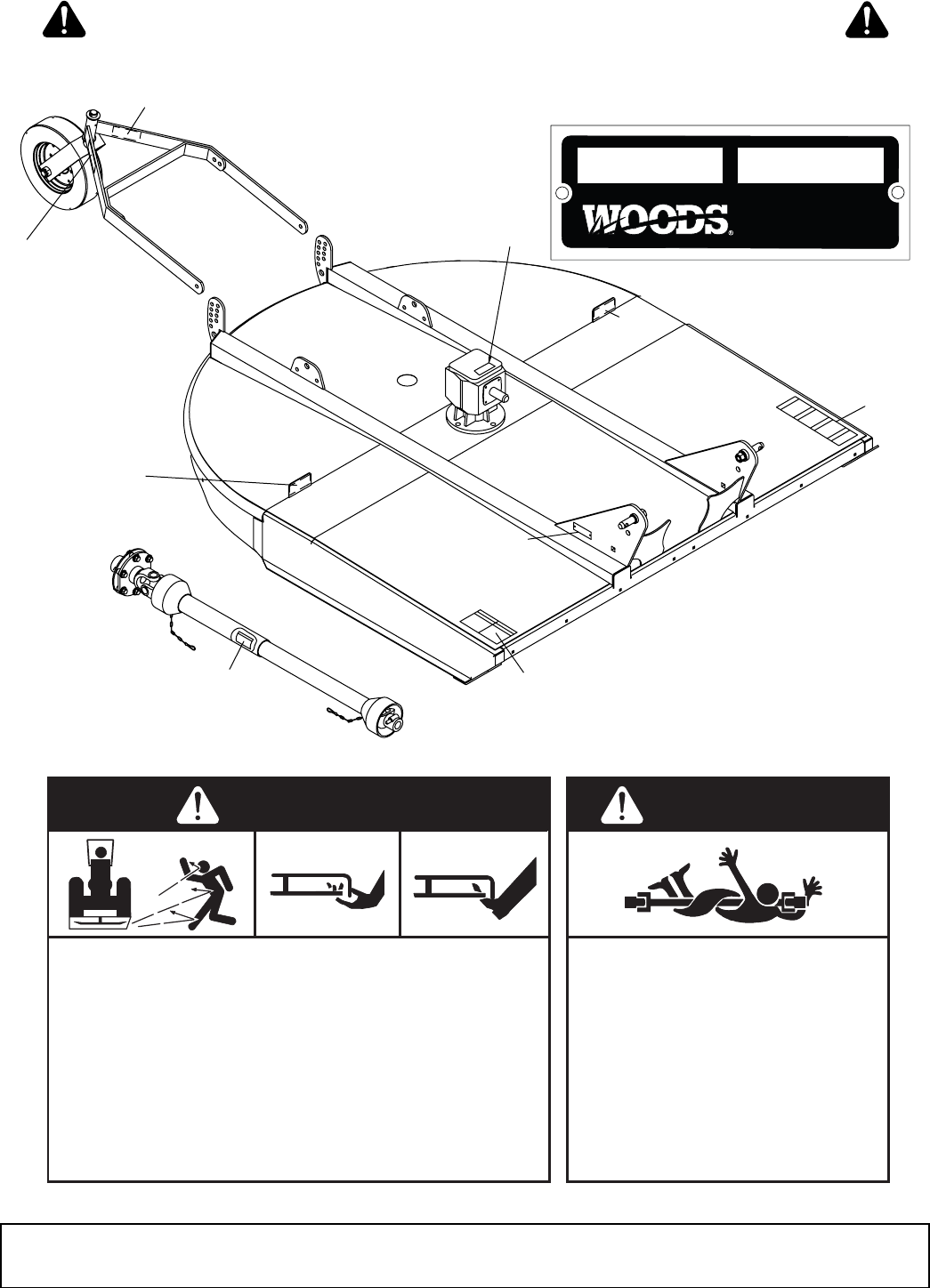 WOODS®