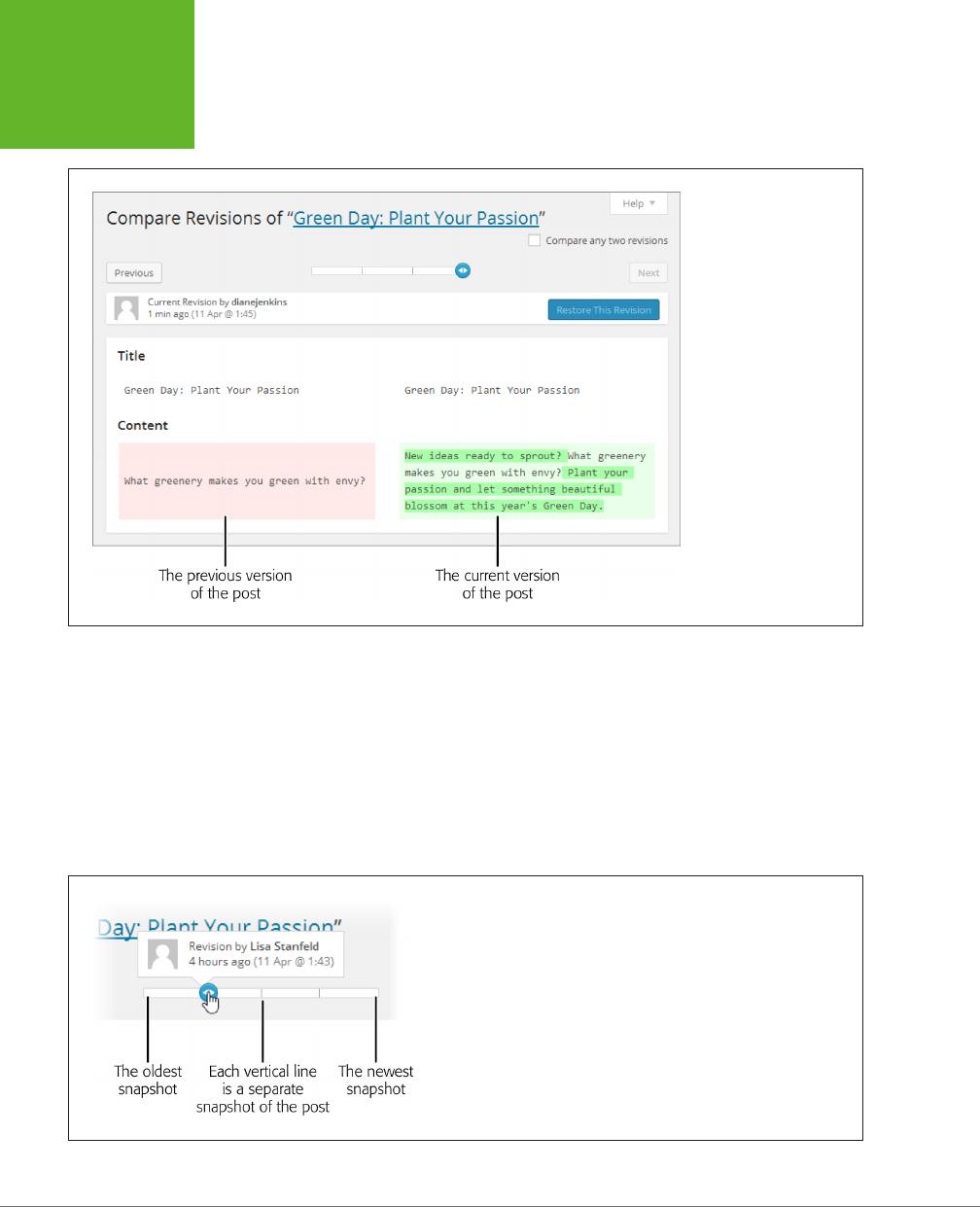 Compare Revisions of "Green Day: Plant Your Passion"

Help ▼

Compare any two revisions

Previous

Next

Current Revision by dianejenkins
1 min ago (11 Apr @ 1:45)

Restore This Revision

Title

Green Day: Plant Your Passion

Green Day: Plant Your Passion

Content

What greenery makes you green with envy?

New ideas ready to sprout? What greenery makes you green with envy? Plant your passion and let something beautiful blossom at this year's Green Day.

The previous version of the post

The current version of the post

Day: Plant Your Passion"

Revision by Lisa Stanfeld
4 hours ago (11 Apr @ 1:43)

The oldest snapshot

Each vertical line is a separate snapshot of the post

The newest snapshot