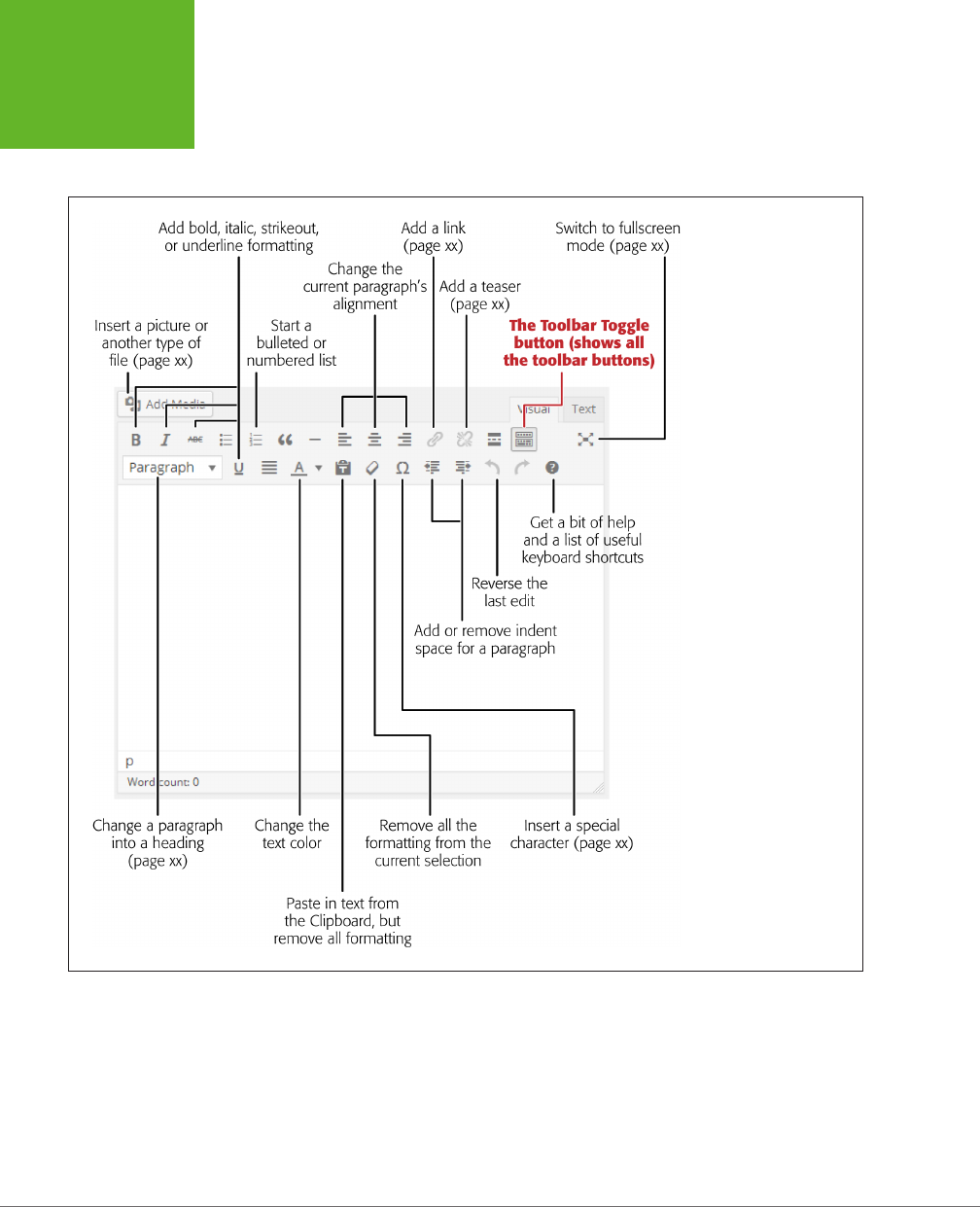 Add bold, italic, strikeout, or underline formatting

Add a link (page xx)

Switch to fullscreen mode (page xx)

Change the current paragraph's alignment

Add a teaser (page xx)

Insert a picture or another type of file (page xx)

Start a bulleted or numbered list

The Toolbar Toggle button (shows all the toolbar buttons)

Add Media

Visual

Text

Paragraph

Get a bit of help and a list of useful keyboard shortcuts

Reverse the last edit

Add or remove indent space for a paragraph

p

Word count: 0

Change a paragraph into a heading (page xx)

Change the text color

Remove all the formatting from the current selection

Insert a special character (page xx)

Paste in text from the Clipboard, but remove all formatting