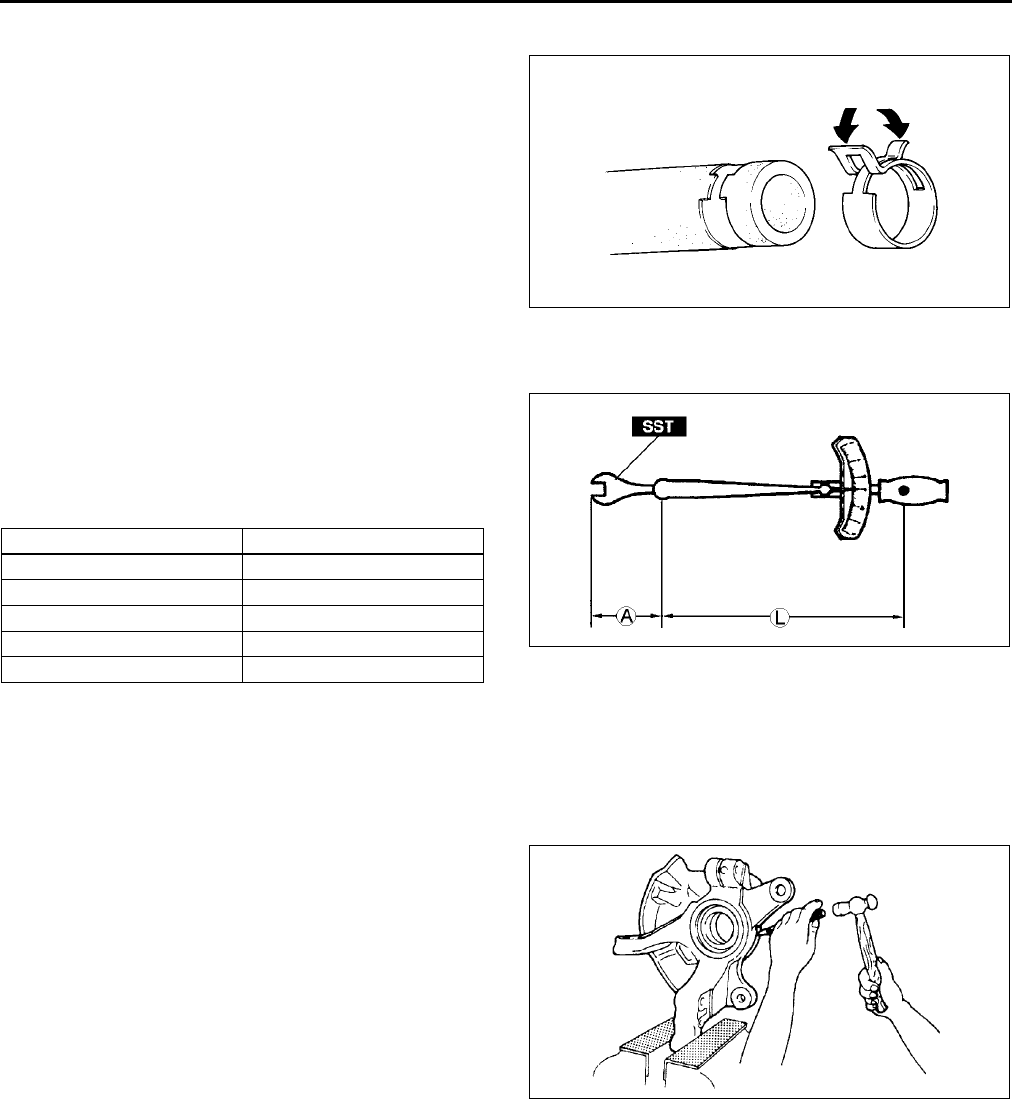 SST

A

L