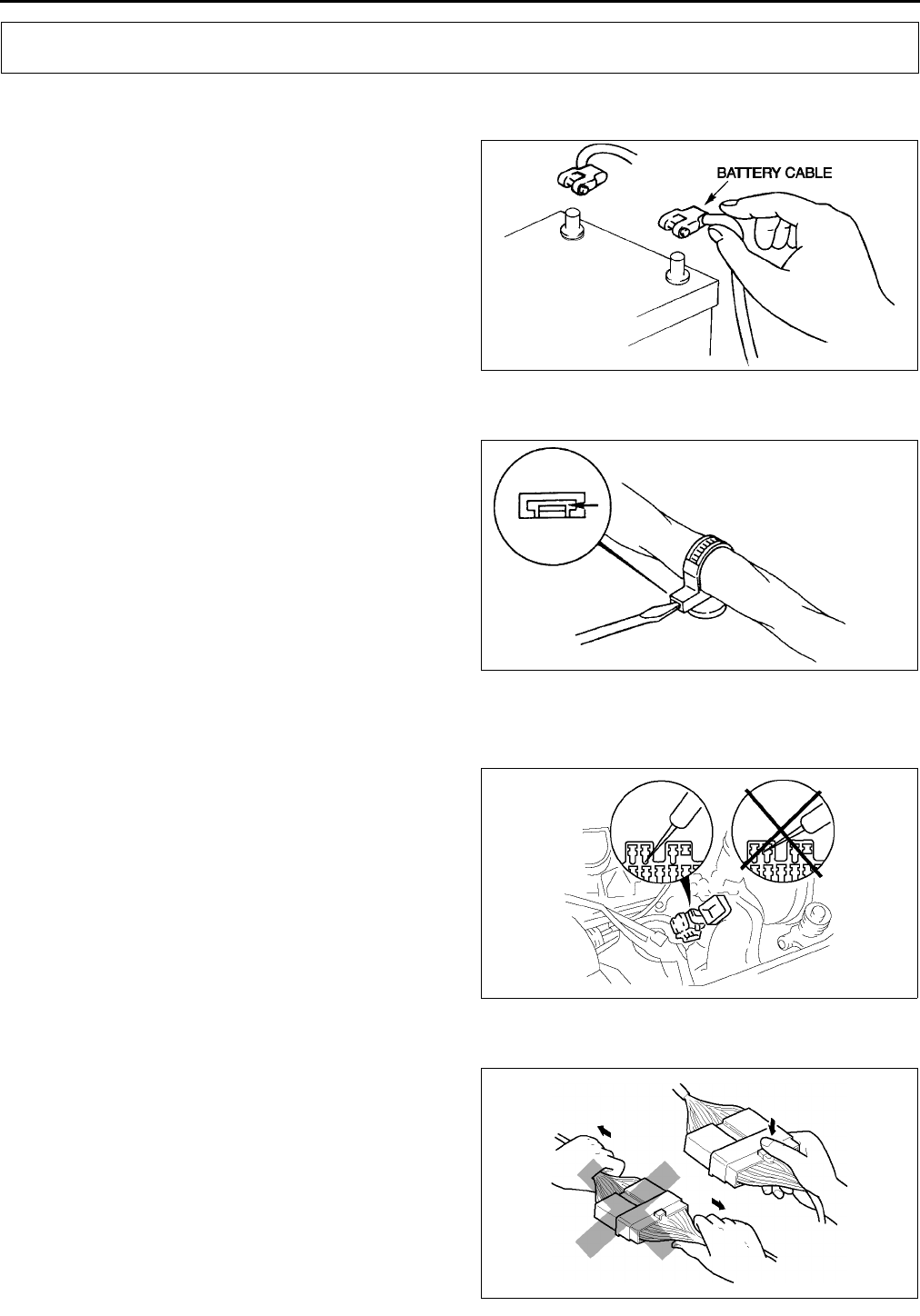 BATTERY CABLE