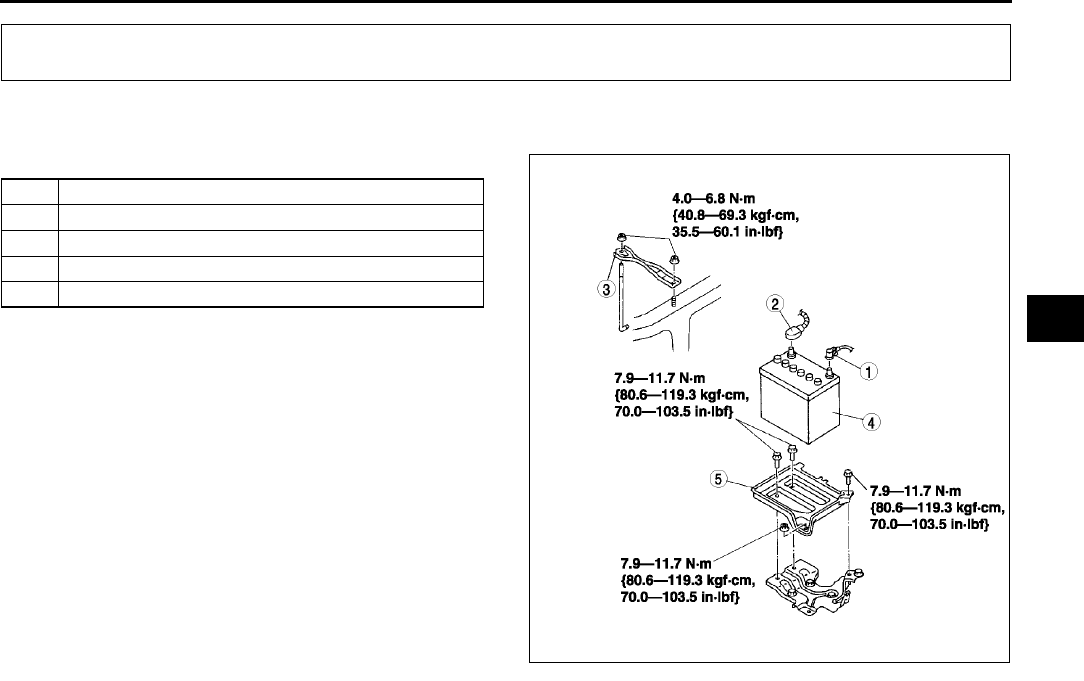 4.0—6.8 N·m
{40.8—69.3 kgf·cm,
35.5—60.1 in·lbf}

3

2

1

7.9—11.7 N·m
{80.6—119.3 kgf·cm,
70.0—103.5 in·lbf}

4

5

7.9—11.7 N·m
{80.6—119.3 kgf·cm,
70.0—103.5 in·lbf}

7.9—11.7 N·m
{80.6—119.3 kgf·cm,
70.0—103.5 in·lbf}