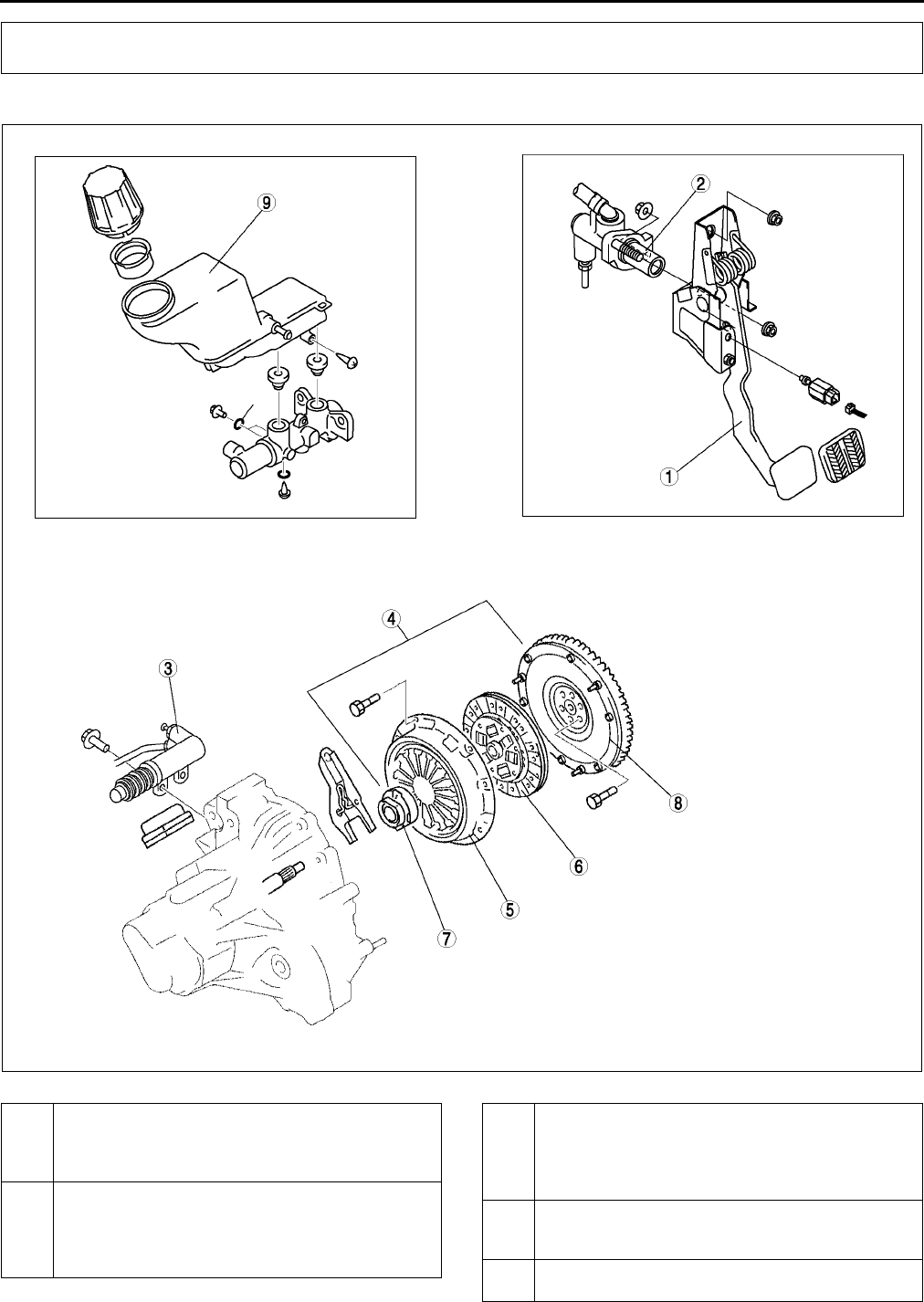 9

2

1

4

3

8

6

5

7