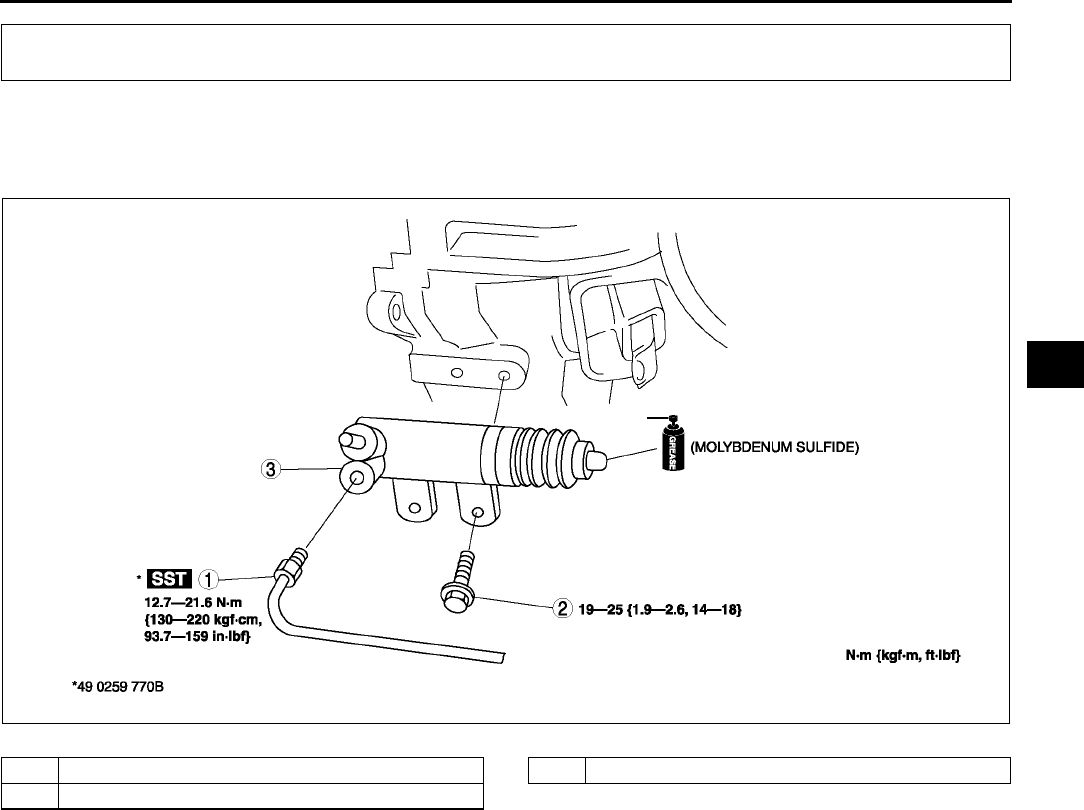 GREASE

(MOLYBDENUM SULFIDE)

3

* SST 1

12.7—21.6 N·m {130—220 kgf·cm, 93.7—159 in·lbf}

2 19—25 {1.9—2.6, 14—18}

N·m {kgf·m, ft·lbf}

*49 0259 770B