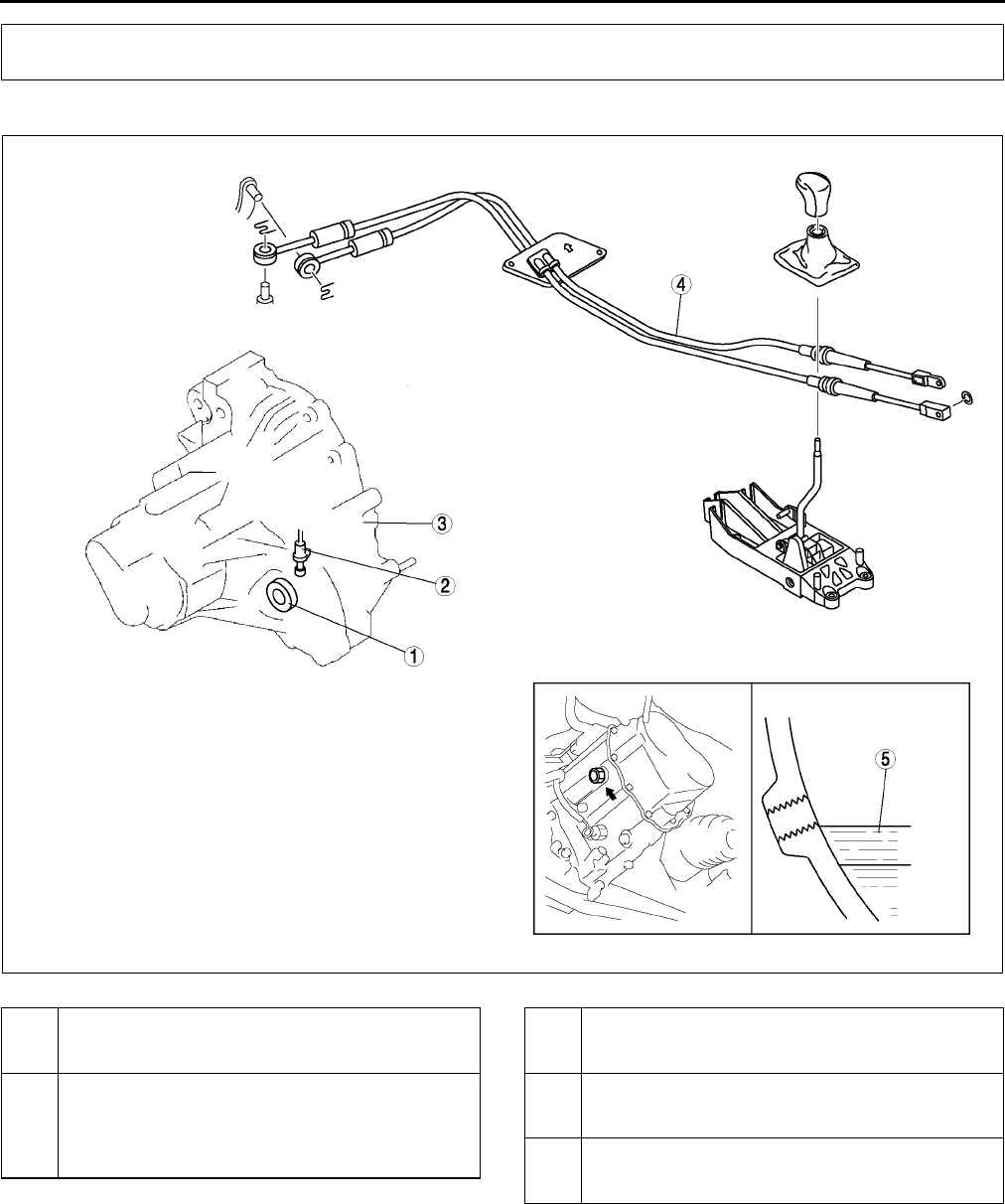 4

3

2

1

5