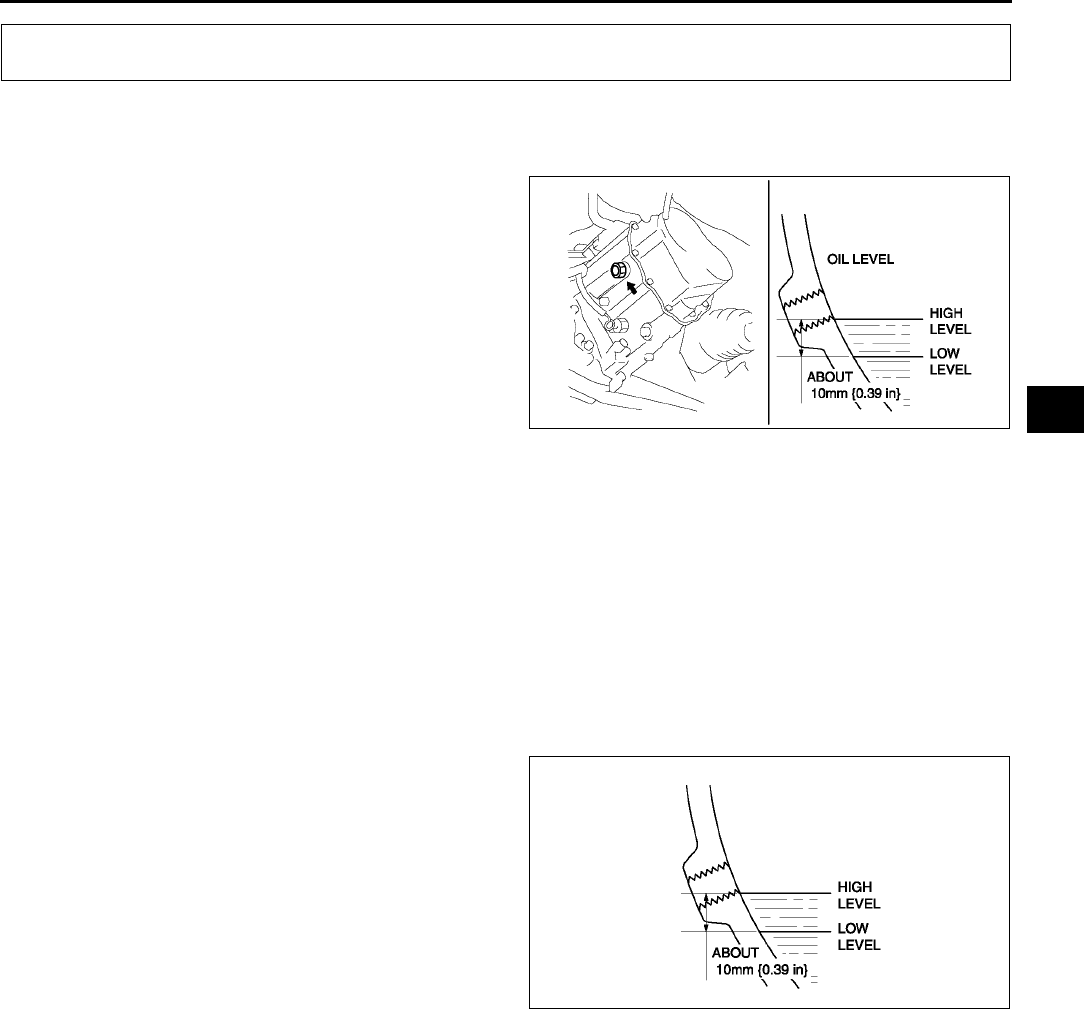 OIL LEVEL

HIGH LEVEL

LOW LEVEL

ABOUT 10mm {0.39 in}

HIGH LEVEL

LOW LEVEL

ABOUT 10mm {0.39 in}