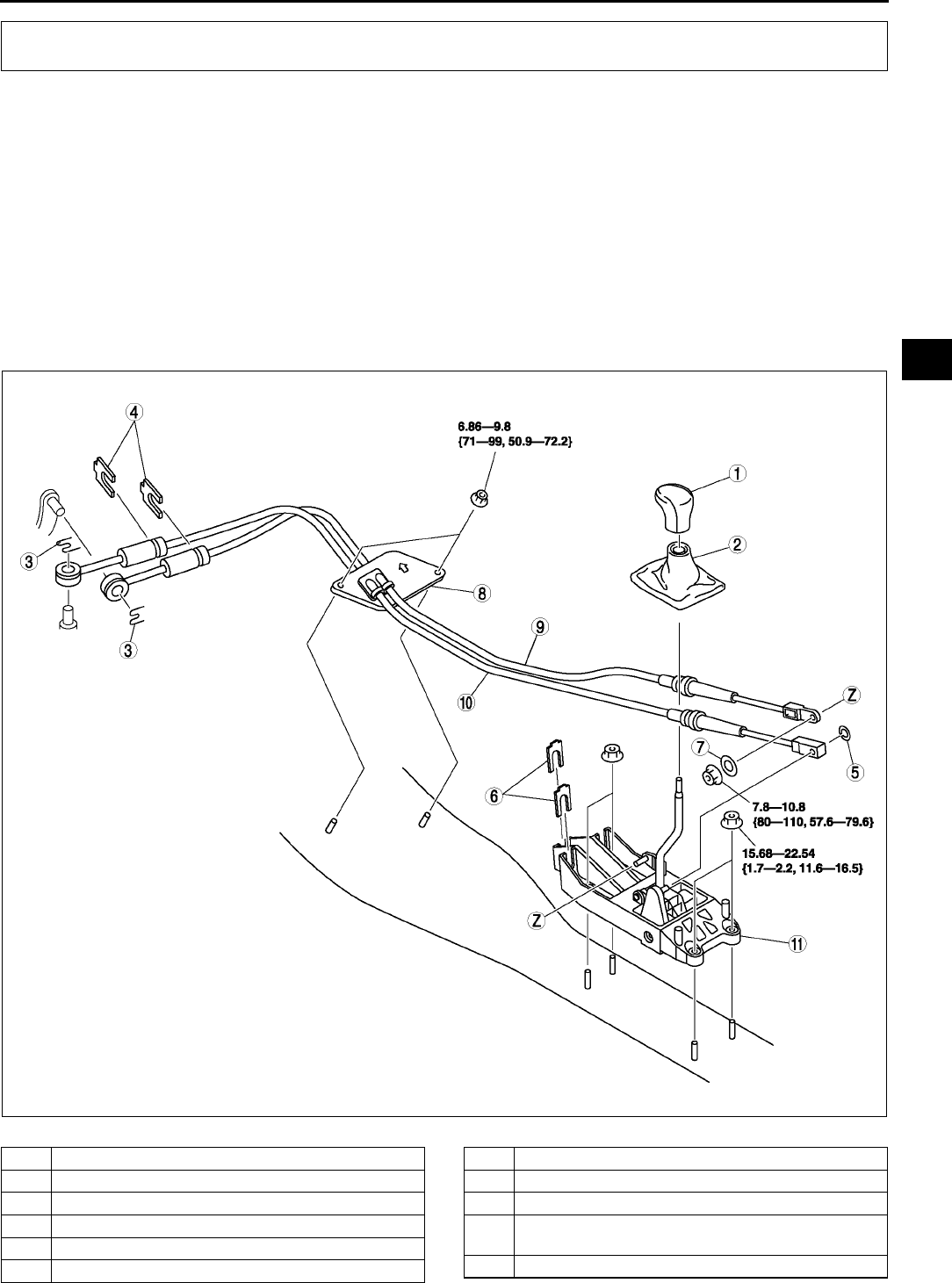 4

6.86—9.8
{71—99, 50.9—72.2}

1

2

3

3

8

9

10

Z

7

5

6

7.8—10.8
{80—110, 57.6—79.6}

15.68—22.54
{1.7—2.2, 11.6—16.5}

Z

11