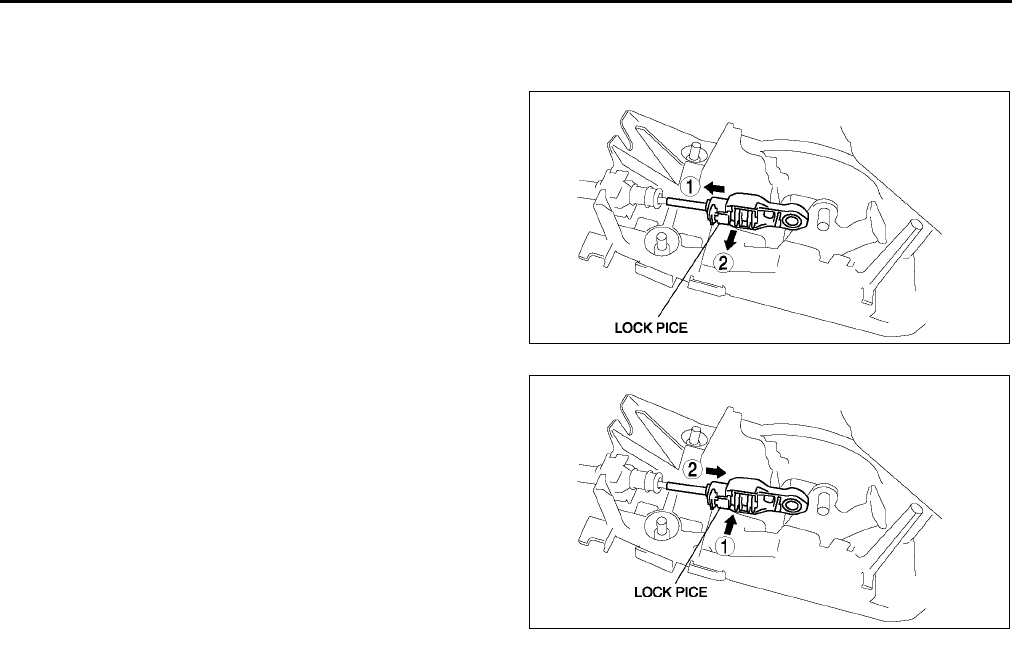 1
2
LOCK PICE

2
1
LOCK PICE