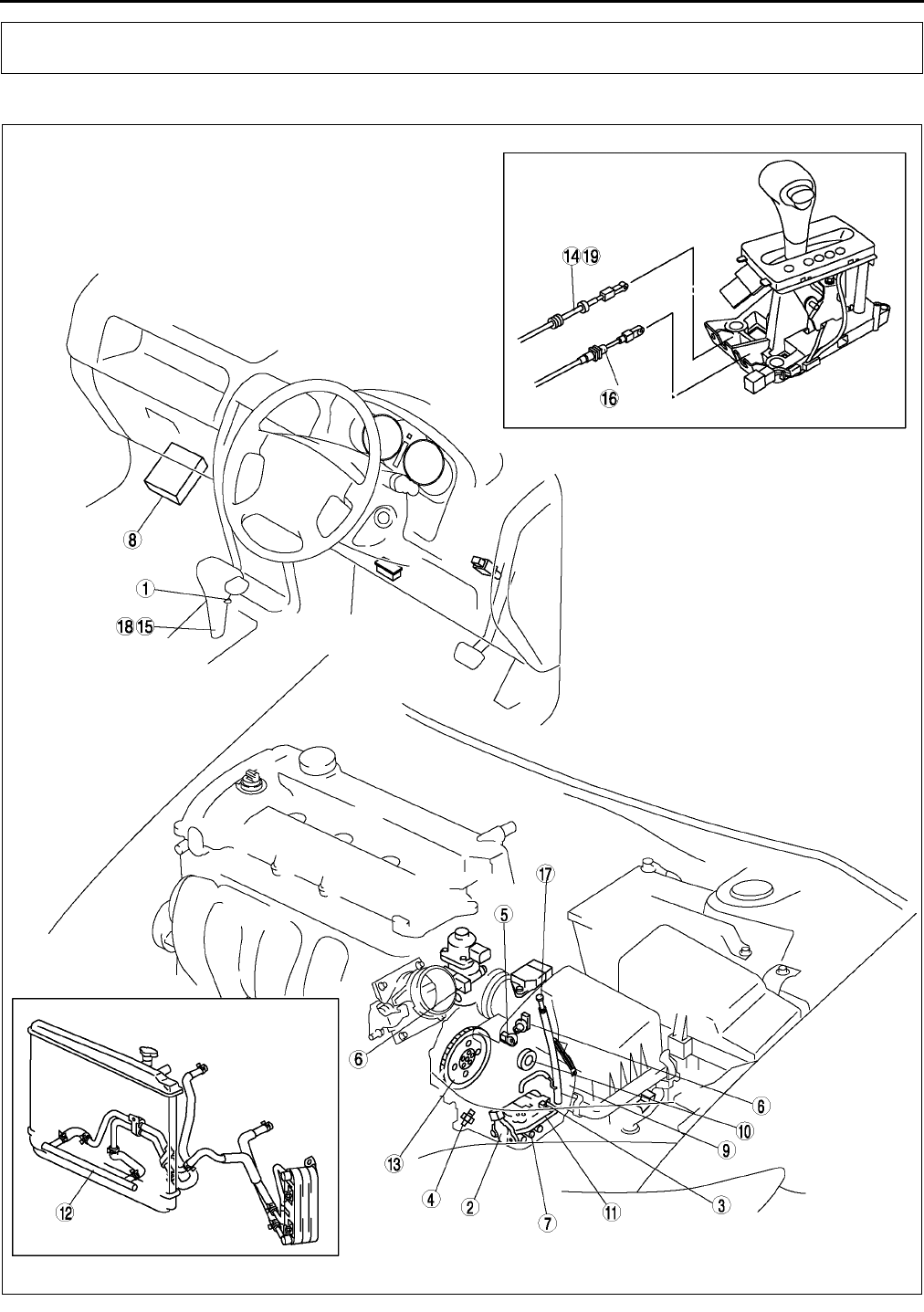 14 19

16

8

1

18 15

17

5

6

6

10

9

13

4

2

7

11

3

12