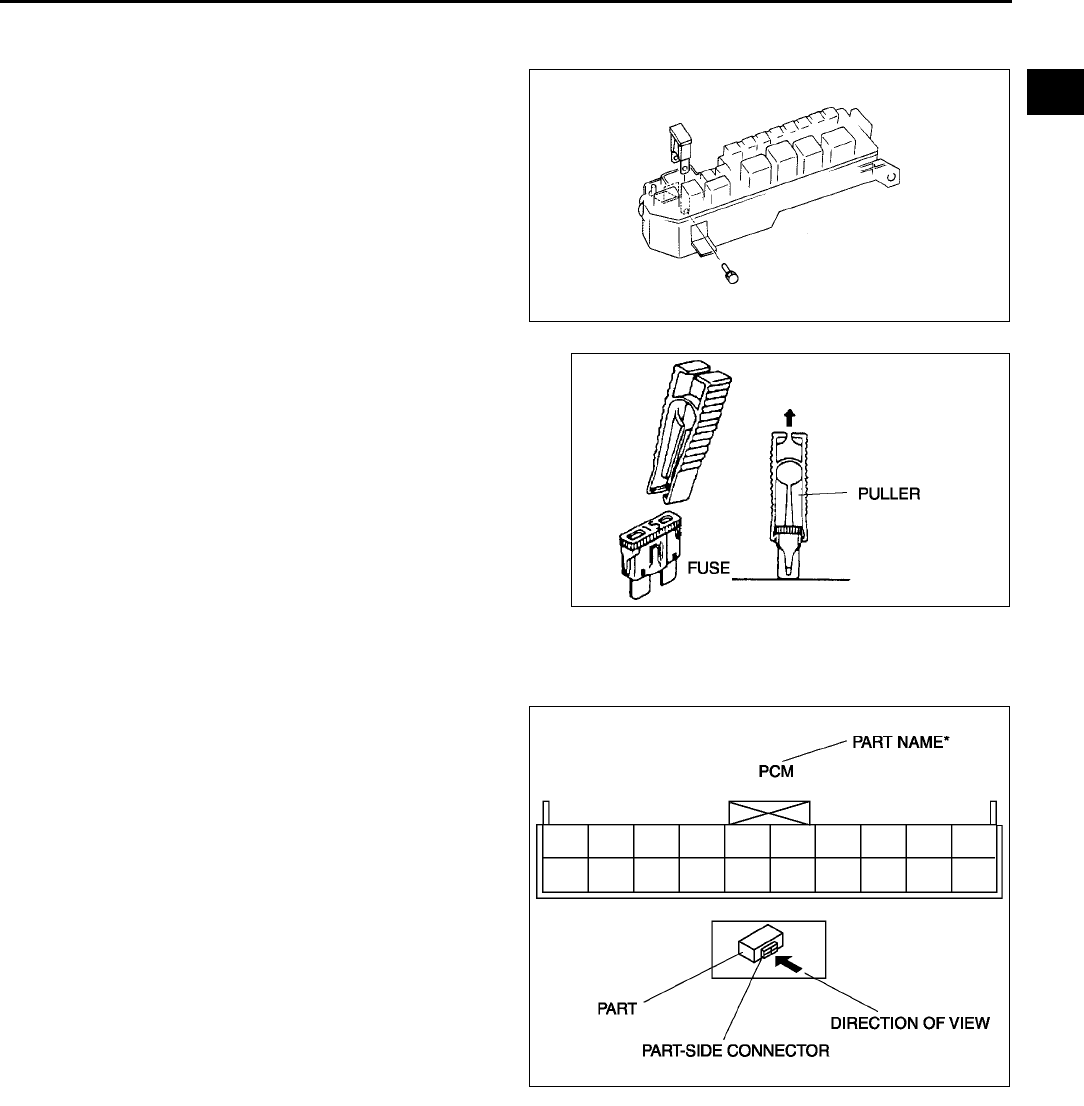 PULLER

FUSE

PART NAME*

PCM

PART

DIRECTION OF VIEW

PART-SIDE CONNECTOR