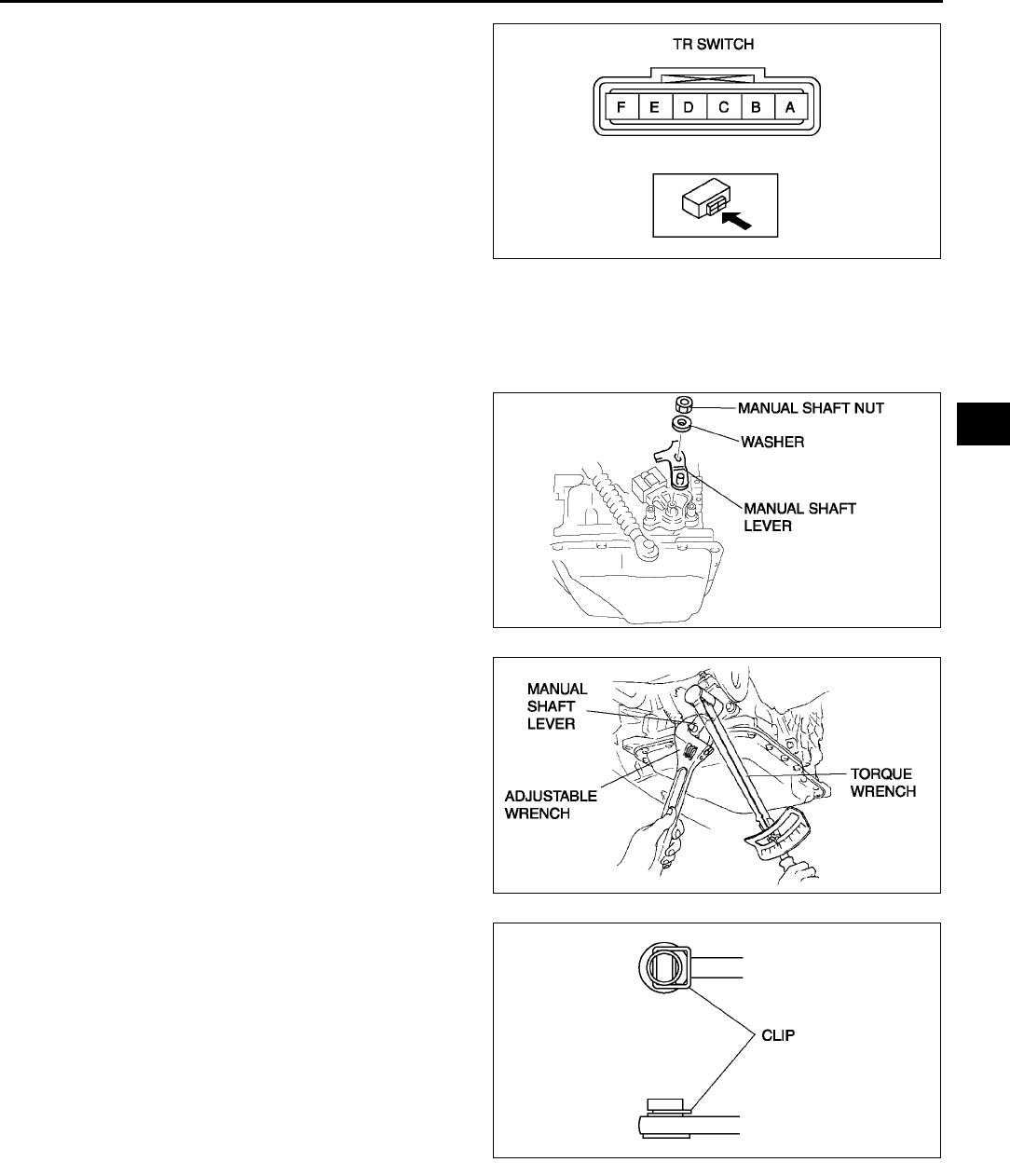 TR SWITCH

F E D C B A

MANUAL SHAFT NUT

WASHER

MANUAL SHAFT LEVER

MANUAL SHAFT LEVER

ADJUSTABLE WRENCH

TORQUE WRENCH

CLIP