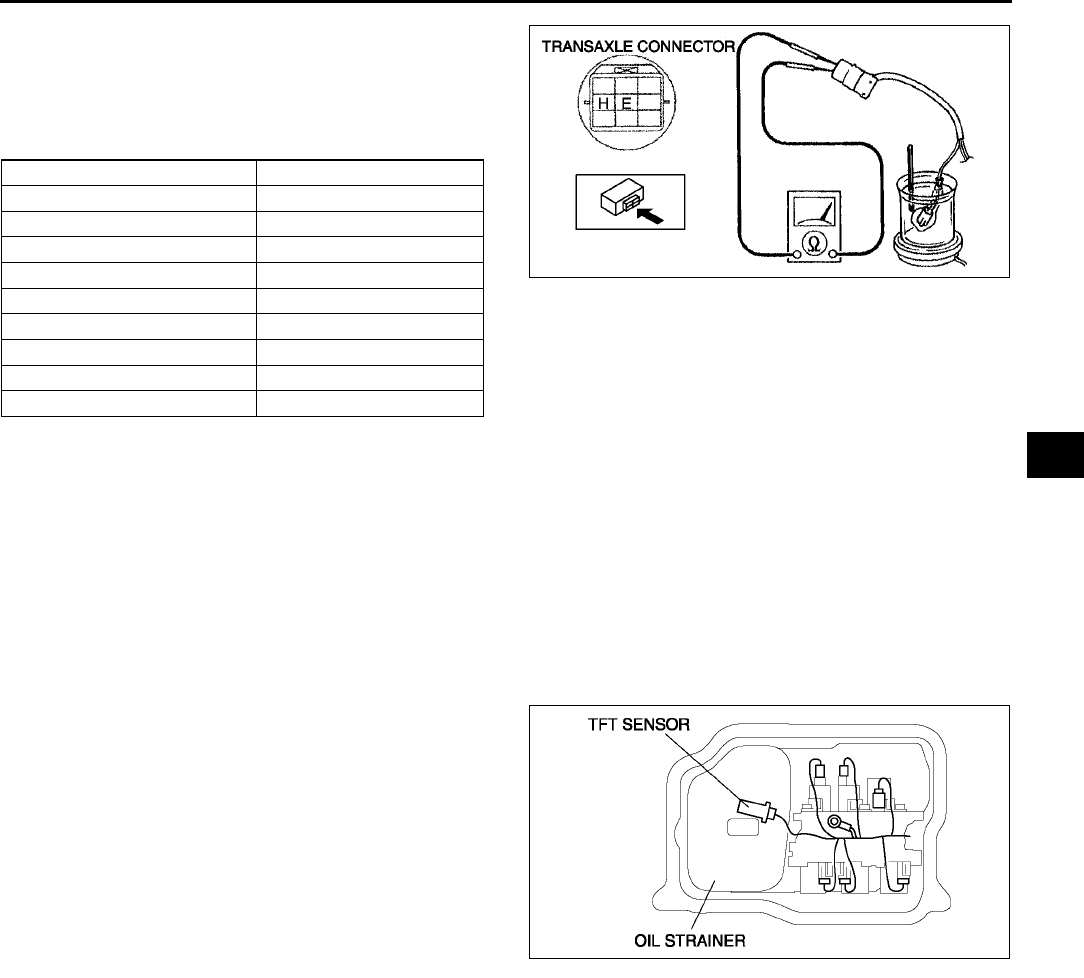 TRANSAXLE CONNECTOR

H E

Ω

TFT SENSOR

OIL STRAINER