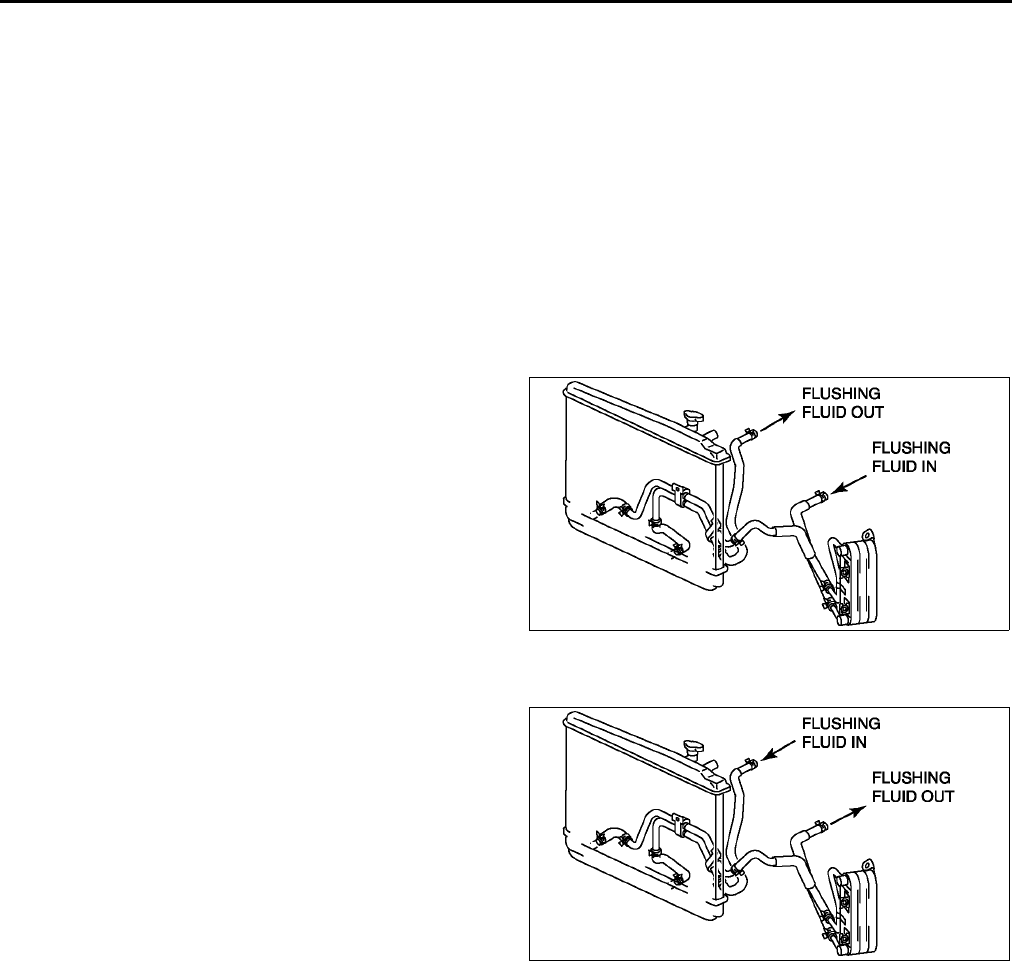 FLUSHING
FLUID OUT

FLUSHING
FLUID IN

FLUSHING
FLUID IN

FLUSHING
FLUID OUT