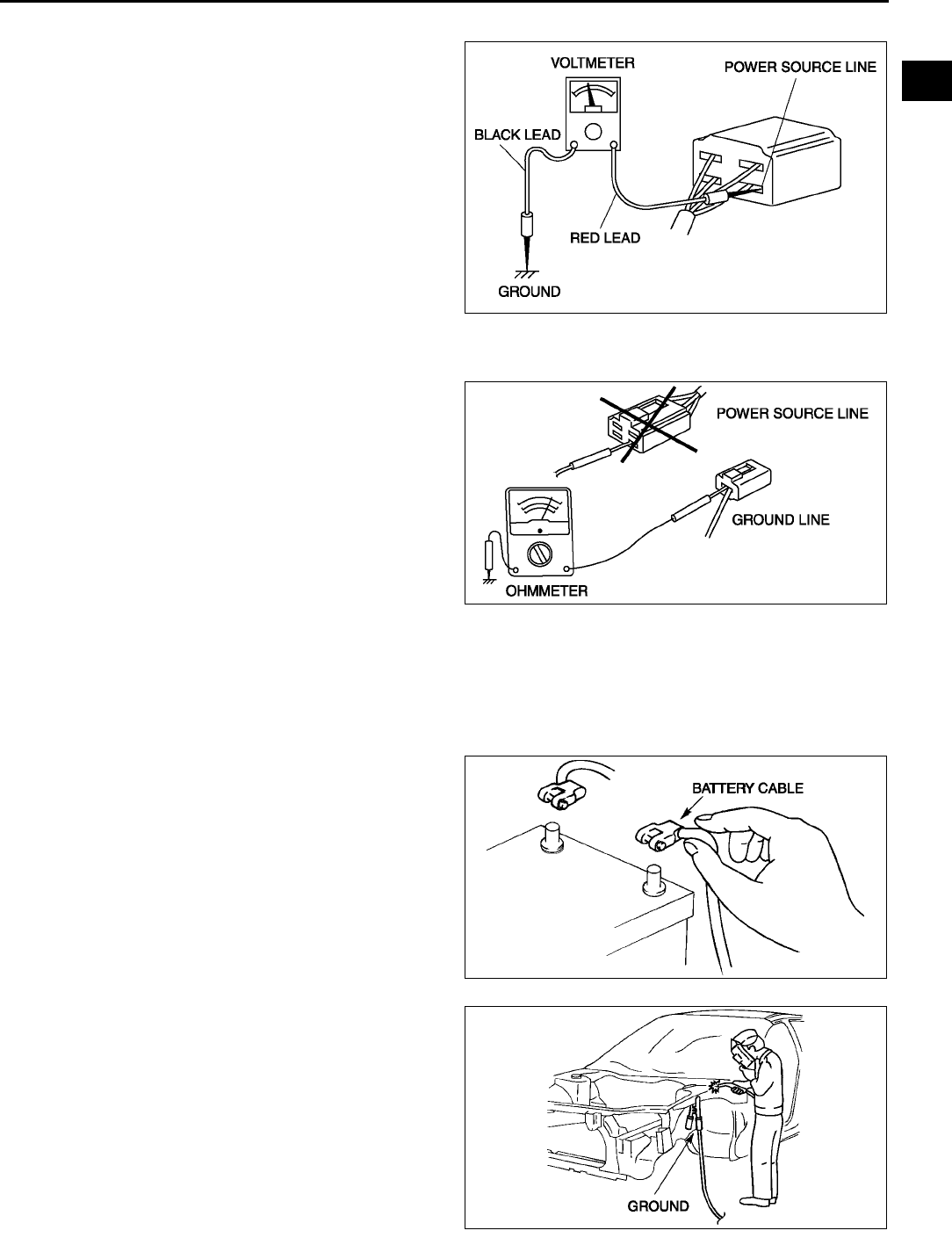 VOLTMETER

POWER SOURCE LINE

BLACK LEAD

RED LEAD

GROUND

POWER SOURCE LINE

GROUND LINE

OHMMETER

BATTERY CABLE

GROUND